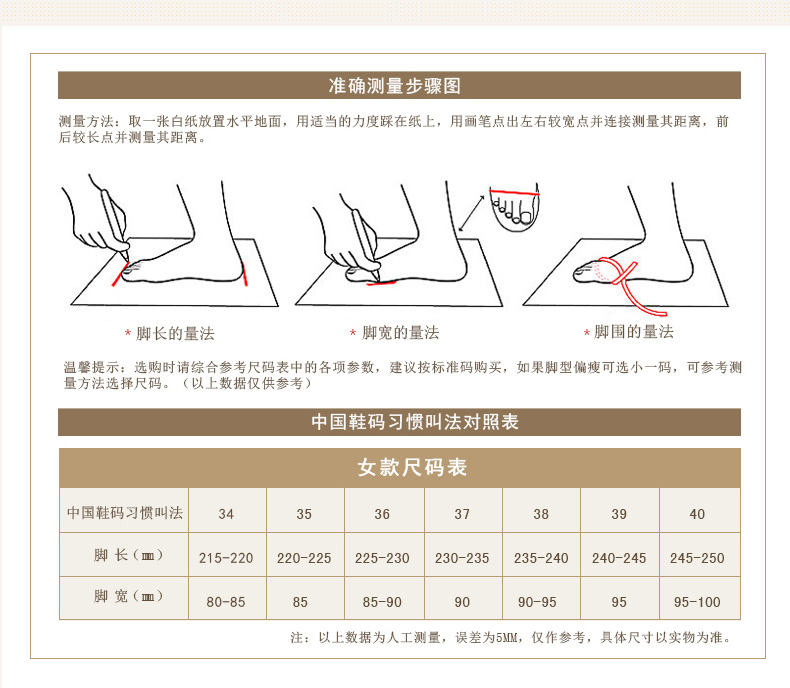 准确测量步骤图

测量方法：取一张白纸放置水平地面，用适当的力度踩在纸上，用画笔点出左右较宽点并连接测量其距离，前后较长点并测量其距离。

* 脚长的量法

* 脚宽的量法

* 脚围的量法

温馨提示：选购时请综合参考尺码表中的各项参数，建议按标准码购买，如果脚型偏瘦可选小一码，可参考测量方法选择尺码。（以上数据仅供参考）

中国鞋码习惯叫法对照表

女款尺码表

| 中国鞋码习惯叫法 | 34 | 35 | 36 | 37 | 38 | 39 | 40 |
|---|---|---|---|---|---|---|---|
| 脚 长（mm） | 215-220 | 220-225 | 225-230 | 230-235 | 235-240 | 240-245 | 245-250 |
| 脚 宽（mm） | 80-85 | 85 | 85-90 | 90 | 90-95 | 95 | 95-100 |

注：以上数据为人工测量，误差为5MM，仅作参考，具体尺寸以实物为准。