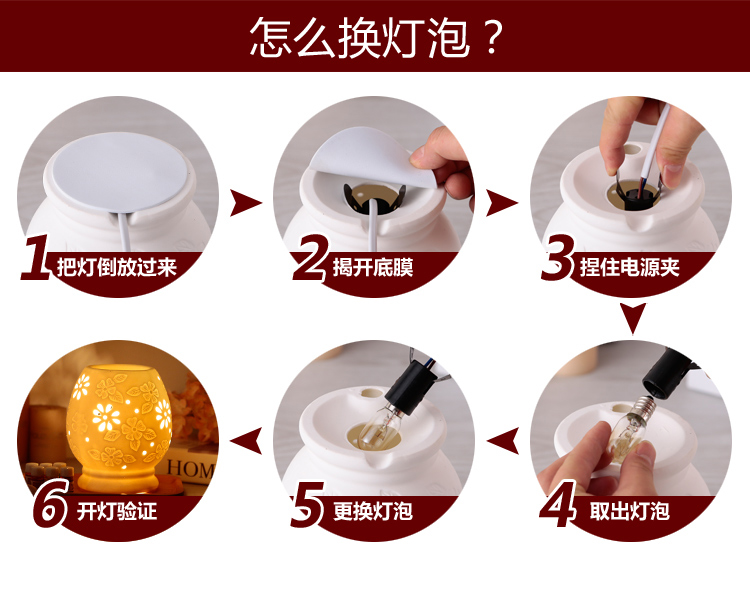 怎么换灯泡？

1 把灯倒放过来

2 揭开底膜

3 捏住电源夹

4 取出灯泡

5 更换灯泡

6 开灯验证

HOM