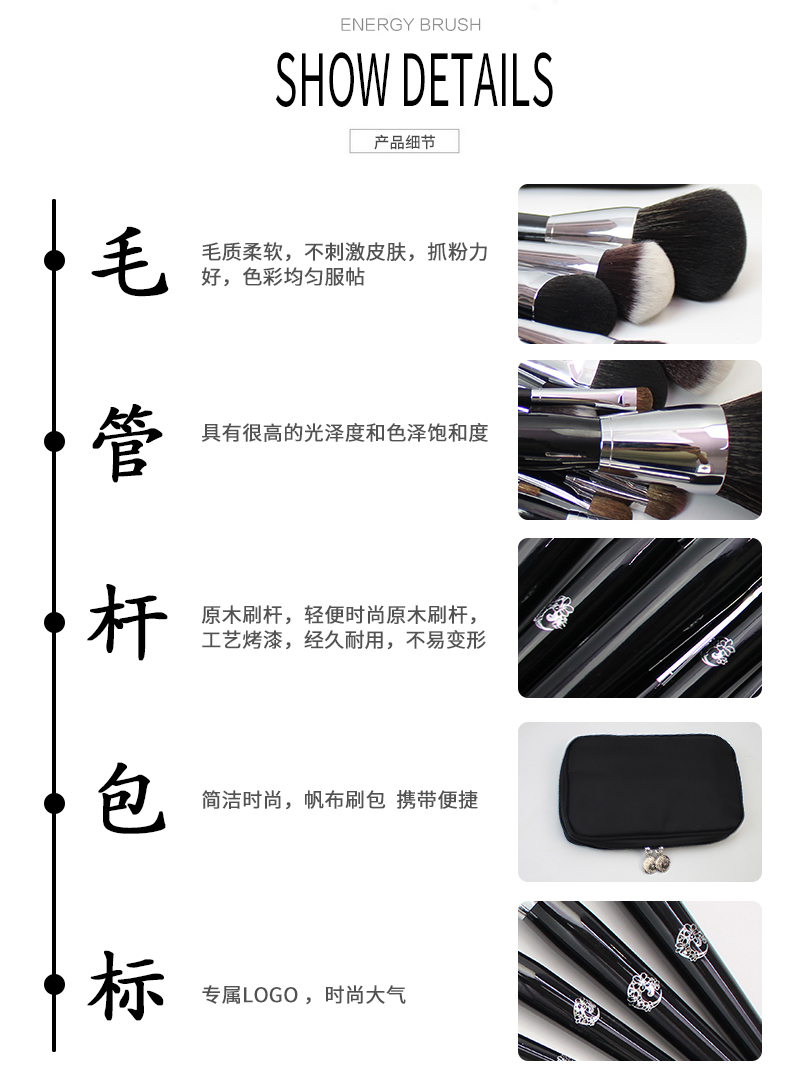 ENERGY BRUSH

SHOW DETAILS

产品细节

毛

毛质柔软，不刺激皮肤，抓粉力好，色彩均匀服帖

管

具有很高的光泽度和色泽饱和度

杆

原木刷杆，轻便时尚原木刷杆，工艺烤漆，经久耐用，不易变形

包

简洁时尚，帆布刷包 携带便捷

标

专属LOGO，时尚大气