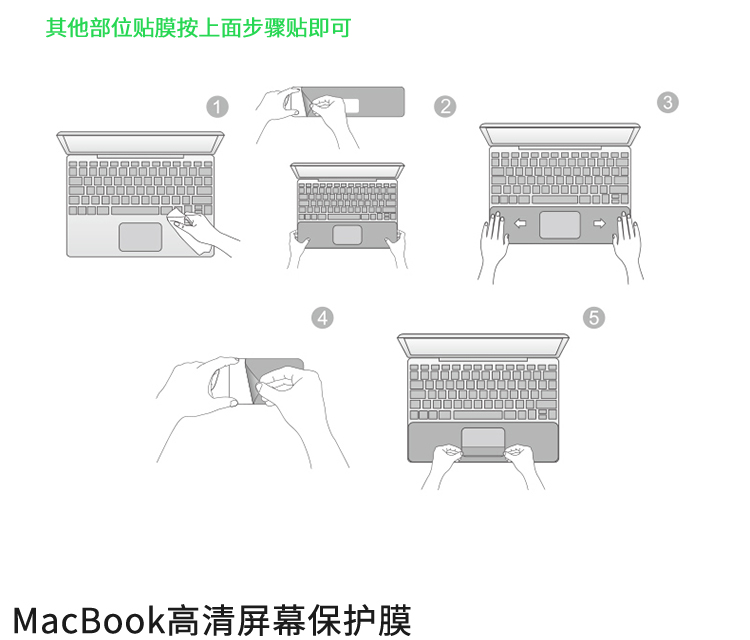 其他部位贴膜按上面步骤贴即可

1

2

3

4

5

MacBook高清屏幕保护膜