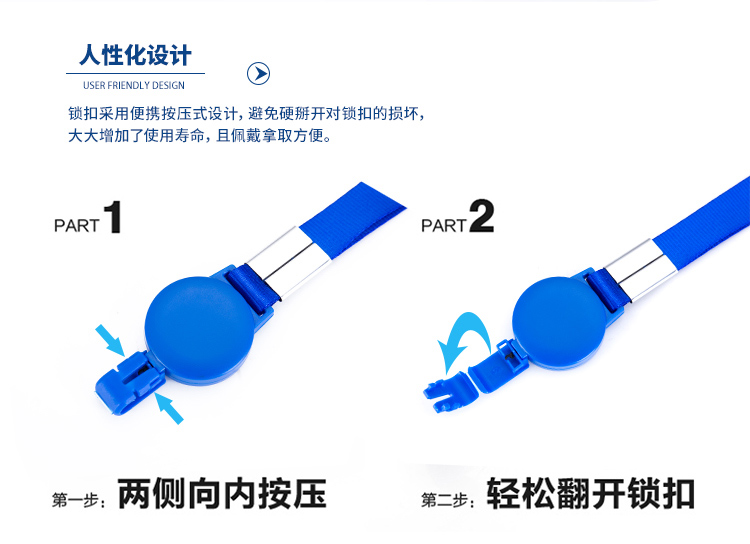 人性化设计
USER FRIENDLY DESIGN

锁扣采用便携按压式设计，避免硬掰开对锁扣的损坏，大大增加了使用寿命，且佩戴拿取方便。

PART 1

PART 2

第一步：两侧向内按压

第二步：轻松翻开锁扣