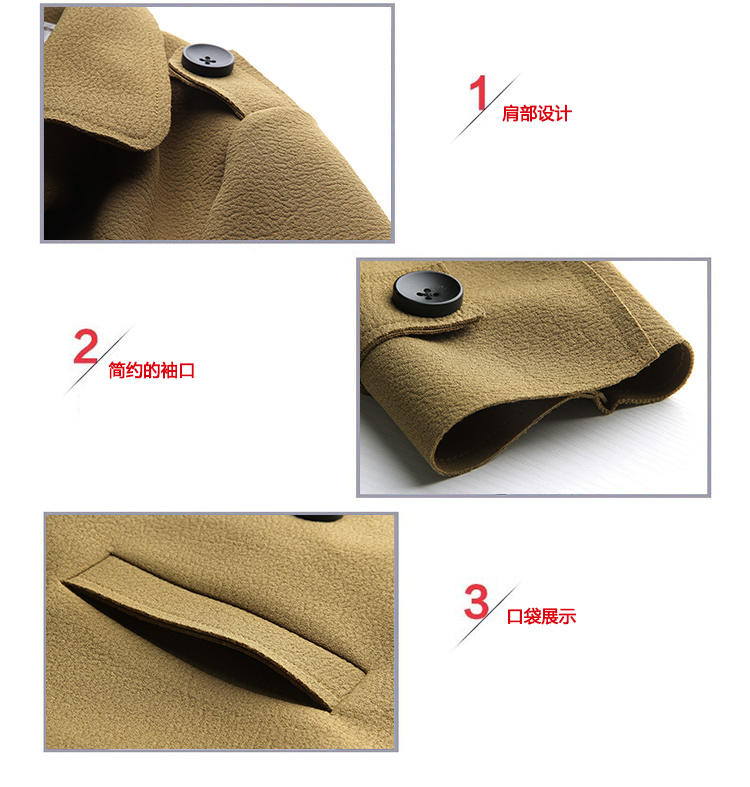 1 肩部设计

2 简约的袖口

3 口袋展示