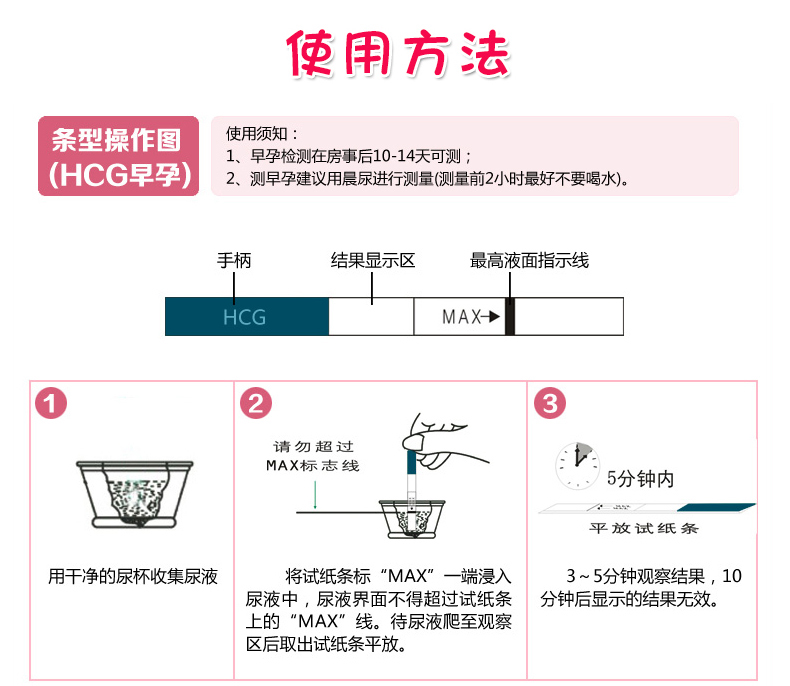 使用方法

条型操作图
(HCG早孕)

使用须知：
1、早孕检测在房事后10-14天可测；
2、测早孕建议用晨尿进行测量(测量前2小时最好不要喝水)。

手柄
结果显示区
最高液面指示线
HCG
MAX

1
用干净的尿杯收集尿液

2
请勿超过
MAX标志线
将试纸条标“MAX”一端浸入尿液中，尿液界面不得超过试纸条上的“MAX”线。待尿液爬至观察区后取出试纸条平放。

3
5分钟内
平放试纸条
3～5分钟观察结果，10分钟后显示的结果无效。