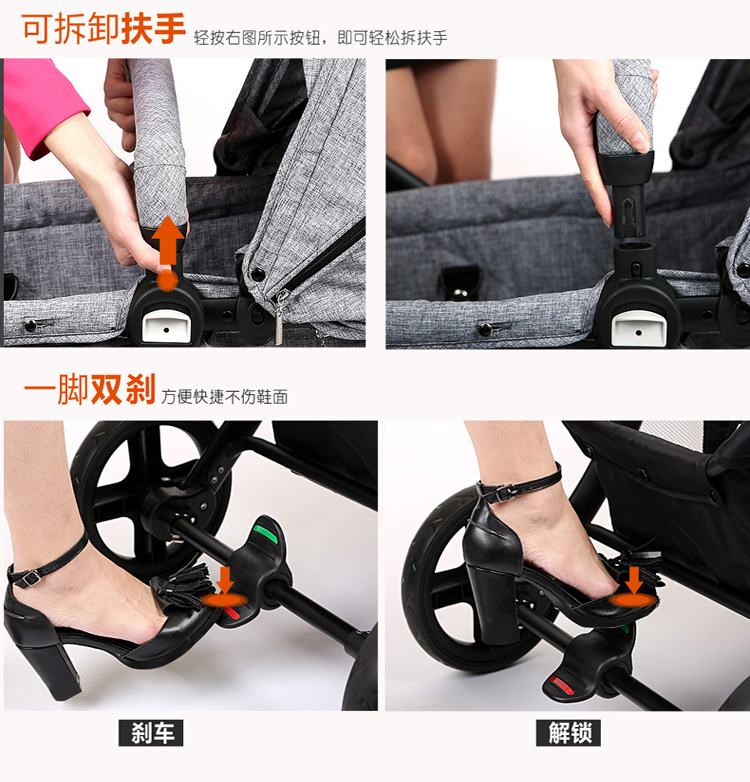 可拆卸扶手 轻按右图所示按钮，即可轻松拆扶手

一脚双刹 方便快捷不伤鞋面

刹车

解锁