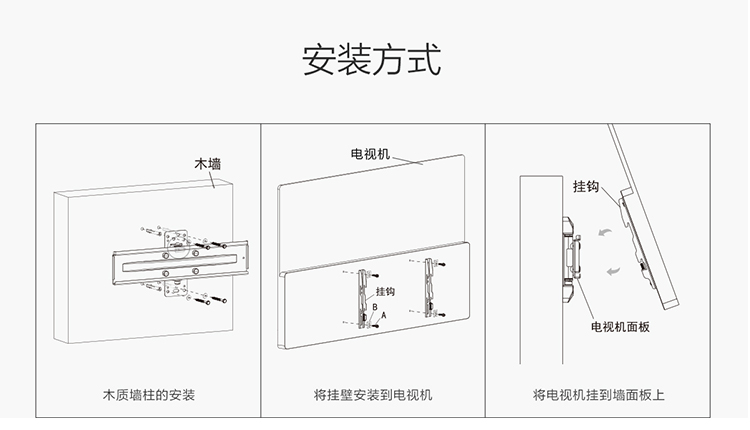 安装方式

木墙

木质墙柱的安装

电视机

挂钩

B

A

将挂壁安装到电视机

挂钩

电视机面板

将电视机挂到墙面板上