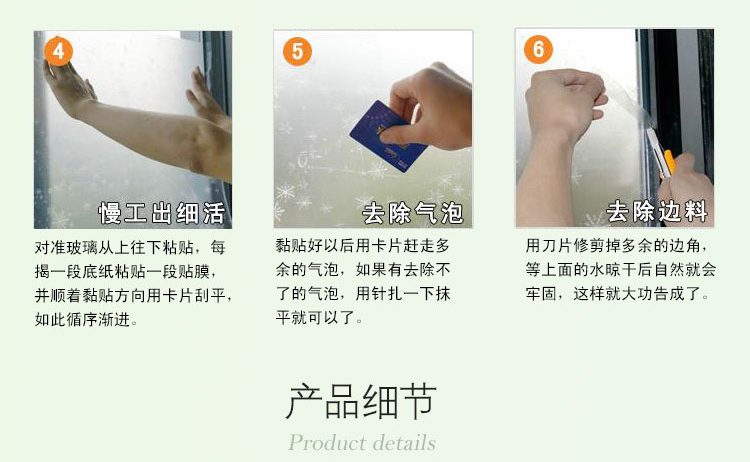 4

慢工出细活

对准玻璃从上往下粘贴，每揭一段底纸粘贴一段贴膜，并顺着黏贴方向用卡片刮平，如此循序渐进。

5

去除气泡

黏贴好以后用卡片赶走多余的气泡，如果有去除不了的气泡，用针扎一下抹平就可以了。

6

去除边料

用刀片修剪掉多余的边角，等上面的水晾干后自然就会牢固，这样就大功告成了。

产品细节

Product details