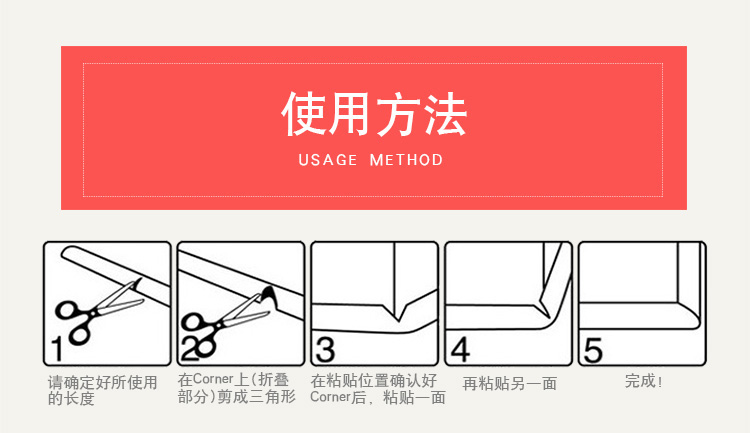 使用方法

USAGE METHOD

1

请确定好所使用的长度

2

在Corner上(折叠部分)剪成三角形

3

在粘贴位置确认好Corner后，粘贴一面

4

再粘贴另一面

5

完成!