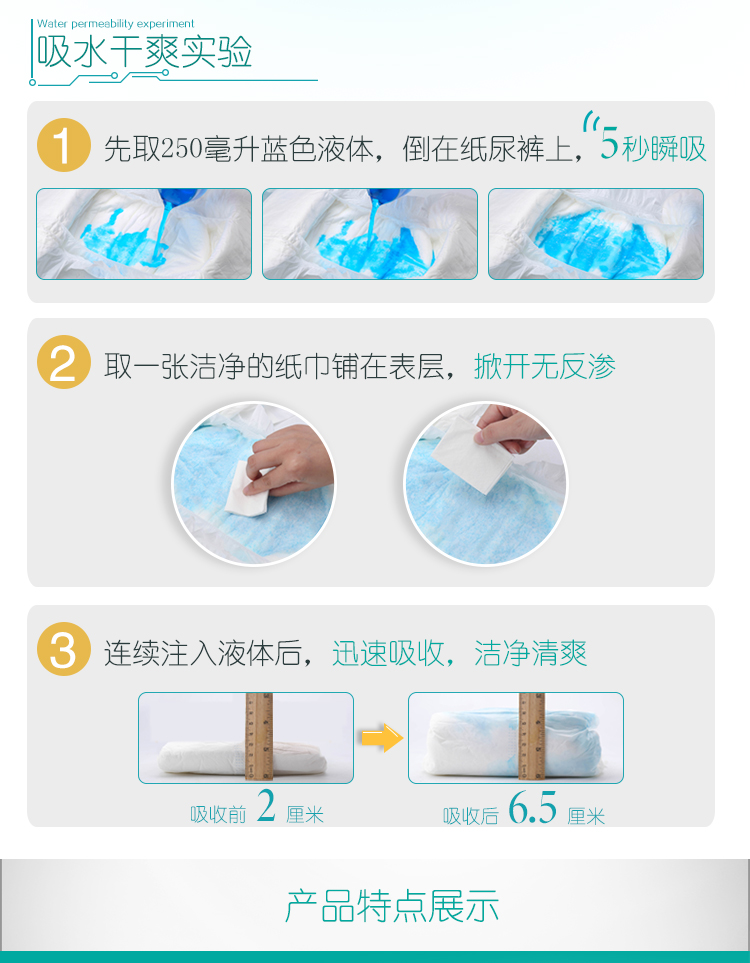 Water permeability experiment
吸水干爽实验

1 先取250毫升蓝色液体，倒在纸尿裤上，5秒瞬吸

2 取一张洁净的纸巾铺在表层，掀开无反渗

3 连续注入液体后，迅速吸收，洁净清爽

吸收前 2 厘米

吸收后 6.5 厘米

产品特点展示