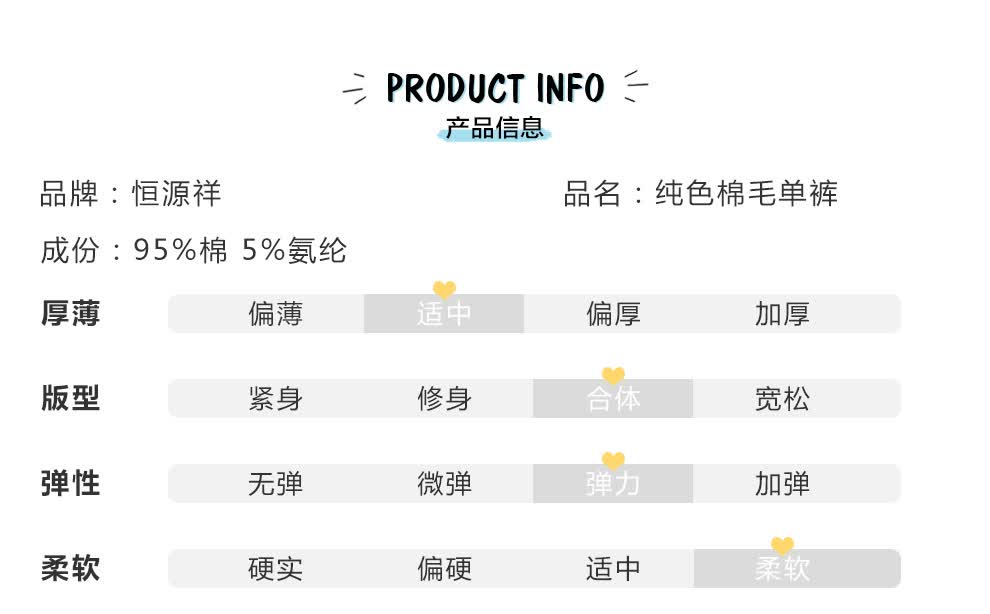 PRODUCT INFO
产品信息

品牌：恒源祥 品名：纯色棉毛单裤

成份：95%棉 5%氨纶

厚薄 偏薄 适中 偏厚 加厚

版型 紧身 修身 合体 宽松

弹性 无弹 微弹 弹力 加弹

柔软 硬实 偏硬 适中 柔软