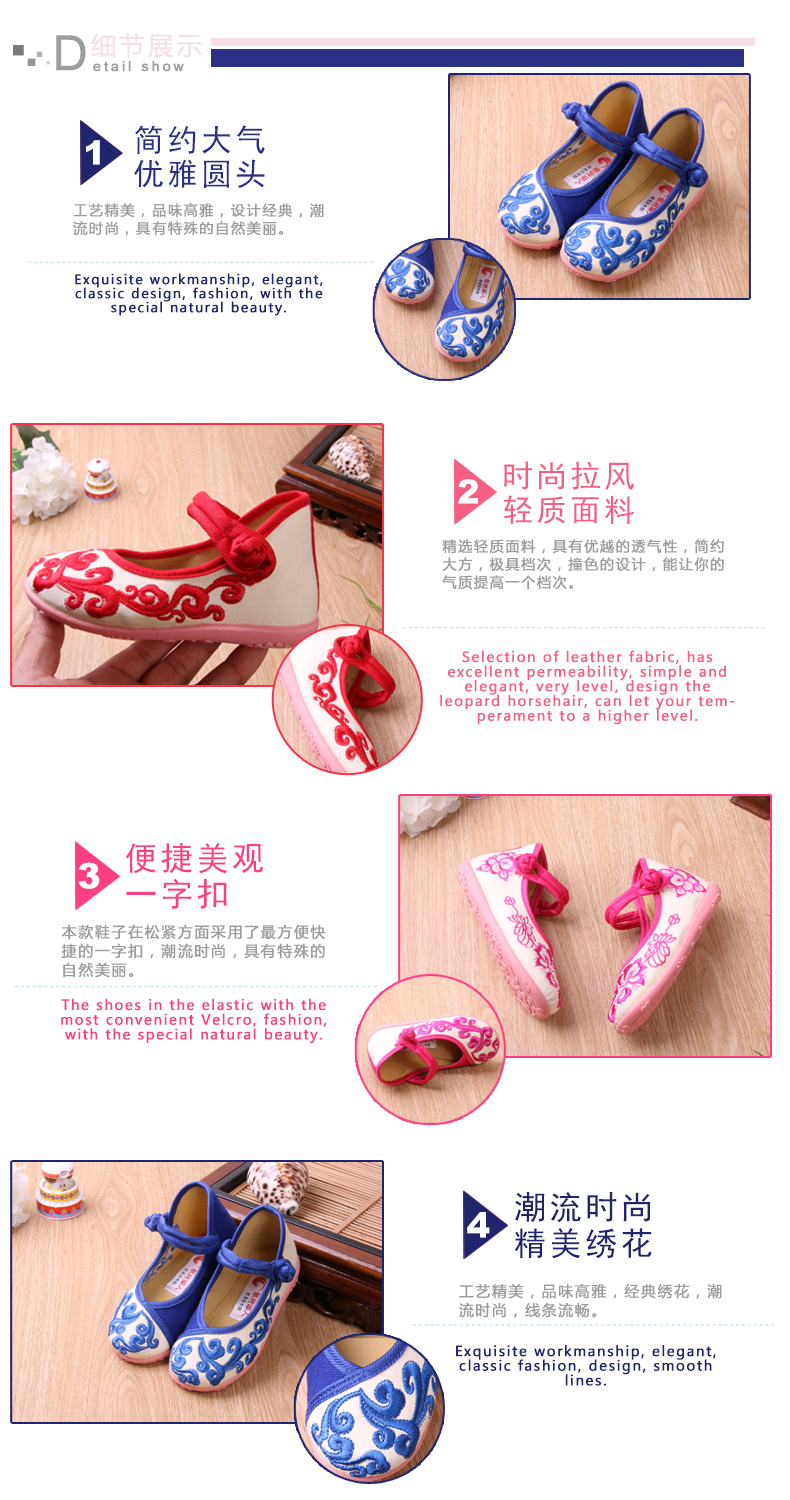 D 细节展示
etail show

1 简约大气
优雅圆头

工艺精美，品味高雅，设计经典，潮流时尚，具有特殊的自然美丽。

Exquisite workmanship, elegant, classic design, fashion, with the special natural beauty.

2 时尚拉风
轻质面料

精选轻质面料，具有优越的透气性，简约大方，极具档次，撞色的设计，能让你的气质提高一个档次。

Selection of leather fabric, has excellent permeability, simple and elegant, very level, design the leopard horsehair, can let your temperament to a higher level.

3 便捷美观
一字扣

本款鞋子在松紧方面采用了最方便快捷的一字扣，潮流时尚，具有特殊的自然美丽。

The shoes in the elastic with the most convenient Velcro, fashion, with the special natural beauty.

4 潮流时尚
精美绣花

工艺精美，品味高雅，经典绣花，潮流时尚，线条流畅。

Exquisite workmanship, elegant, classic fashion, design, smooth lines.