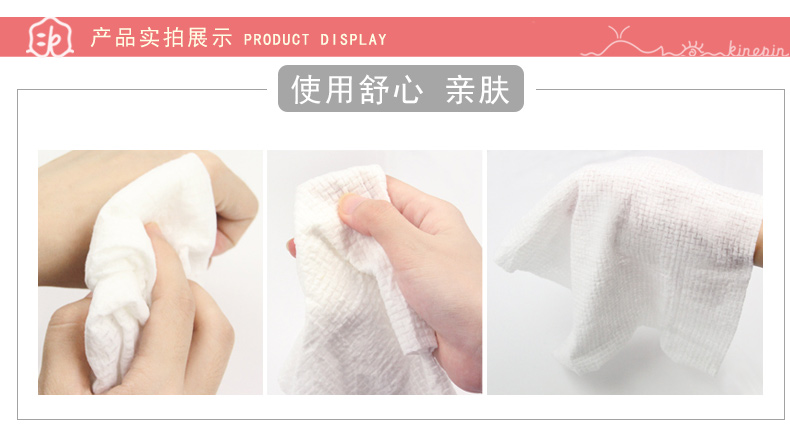 产品实拍展示 PRODUCT DISPLAY

kinepin

使用舒心 亲肤