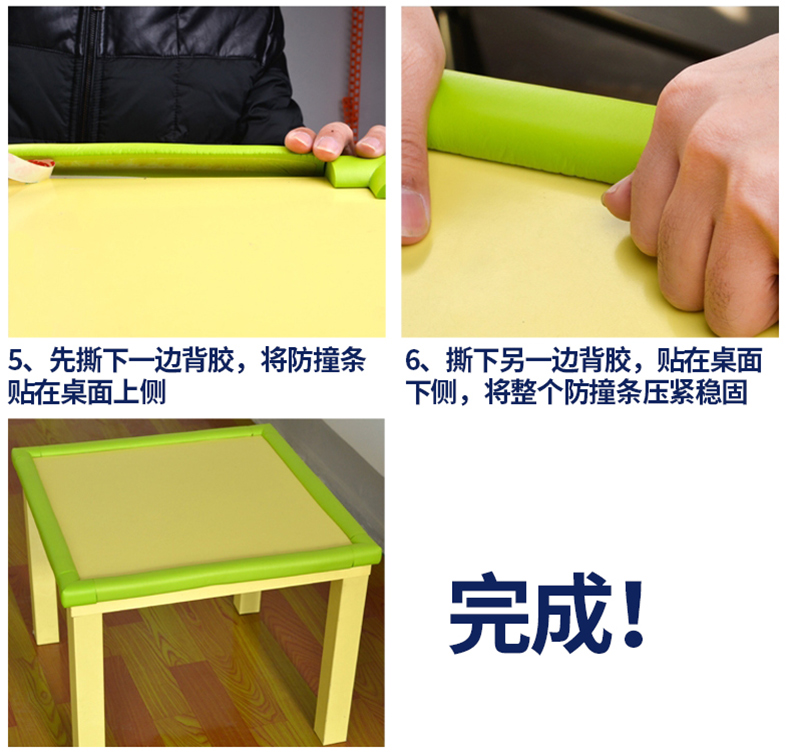 5、先撕下一边背胶，将防撞条贴在桌面上侧

6、撕下另一边背胶，贴在桌面下侧，将整个防撞条压紧稳固

完成！