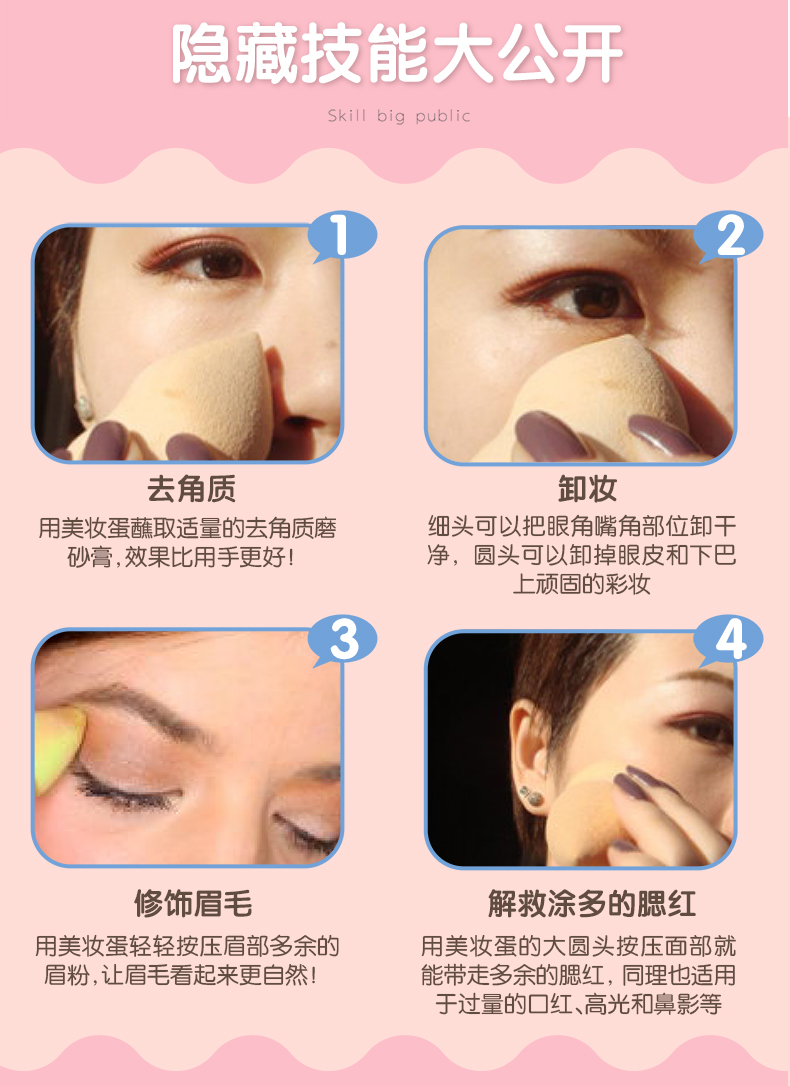 隐藏技能大公开

Skill big public

1

去角质

用美妆蛋蘸取适量的去角质磨砂膏,效果比用手更好!

2

卸妆

细头可以把眼角嘴角部位卸干净，圆头可以卸掉眼皮和下巴上顽固的彩妆

3

修饰眉毛

用美妆蛋轻轻按压眉部多余的眉粉,让眉毛看起来更自然!

4

解救涂多的腮红

用美妆蛋的大圆头按压面部就能带走多余的腮红，同理也适用于过量的口红、高光和鼻影等