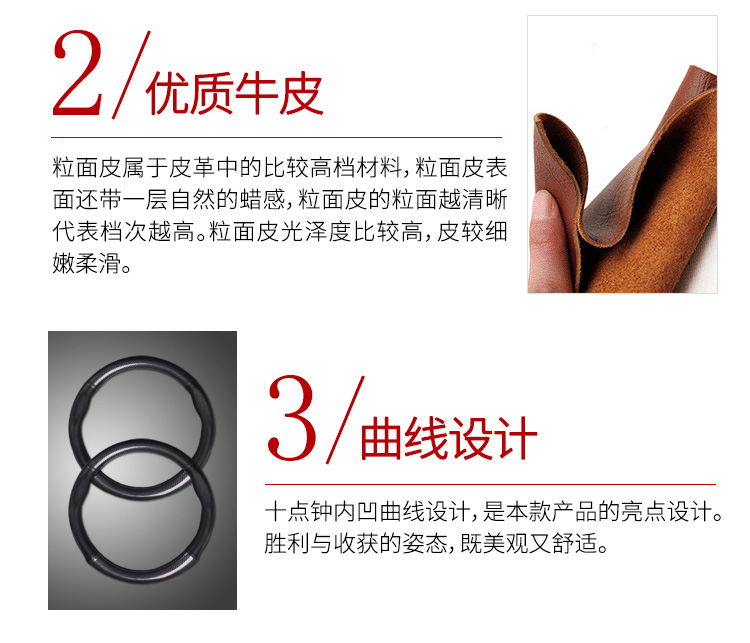 2/优质牛皮

粒面皮属于皮革中的比较高档材料，粒面皮表面还带一层自然的蜡感，粒面皮的粒面越清晰代表档次越高。粒面皮光泽度比较高，皮较细嫩柔滑。

3/曲线设计

十点钟内凹曲线设计，是本款产品的亮点设计。胜利与收获的姿态，既美观又舒适。