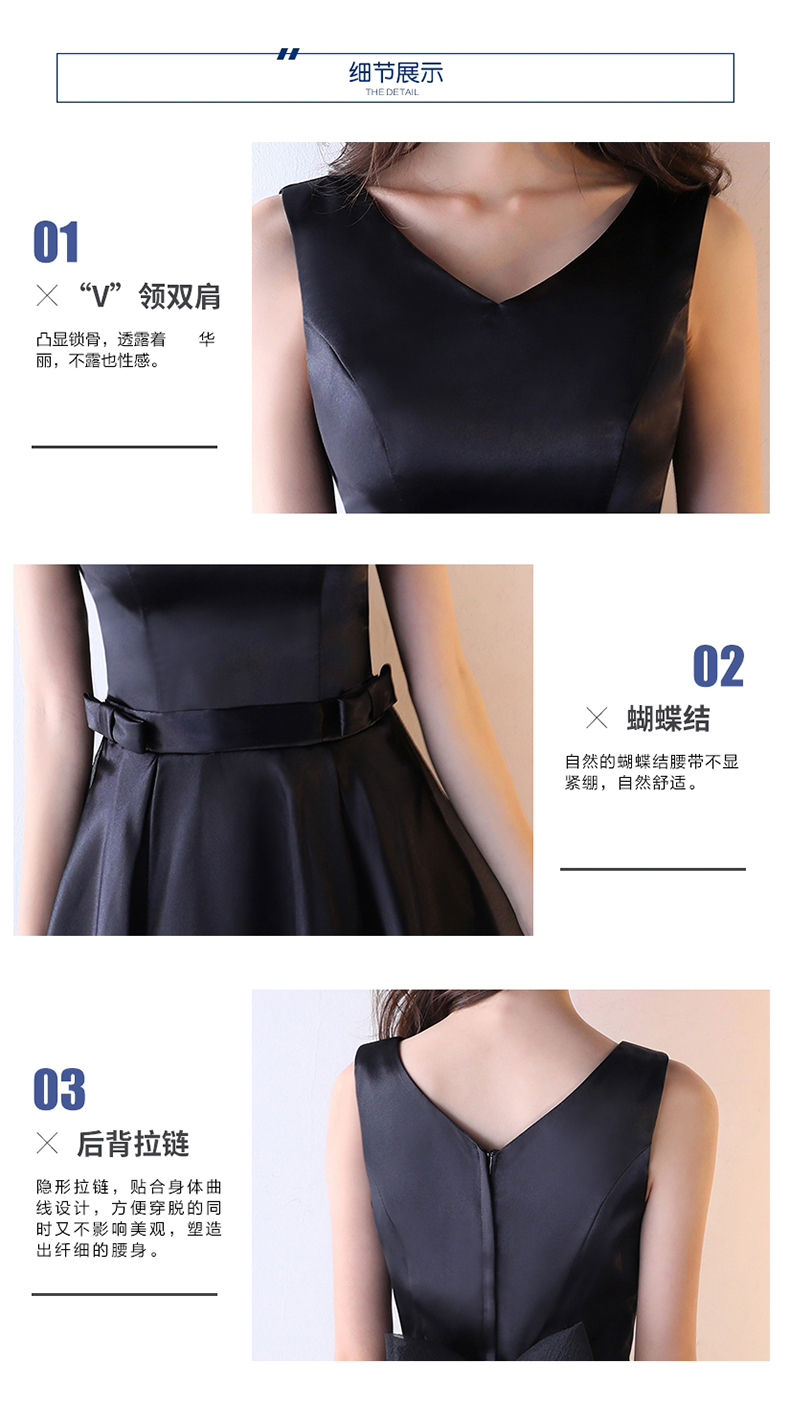 细节展示
THE DETAIL

01
× “V”领双肩
凸显锁骨，透露着 华丽，不露也性感。

02
× 蝴蝶结
自然的蝴蝶结腰带不显紧绷，自然舒适。

03
× 后背拉链
隐形拉链，贴合身体曲线设计，方便穿脱的同时又不影响美观，塑造出纤细的腰身。