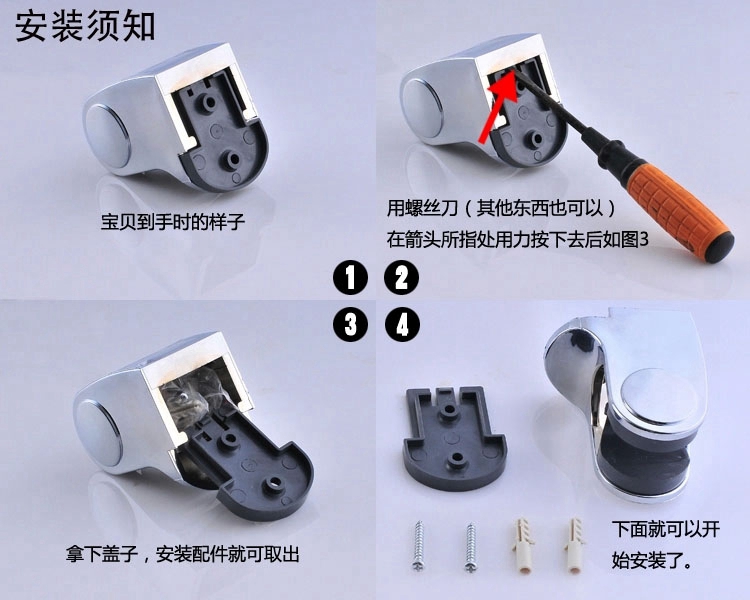 安装须知

宝贝到手时的样子

用螺丝刀（其他东西也可以）
在箭头所指处用力按下去后如图3

1 2

3 4

拿下盖子，安装配件就可取出

下面就可以开始安装了。