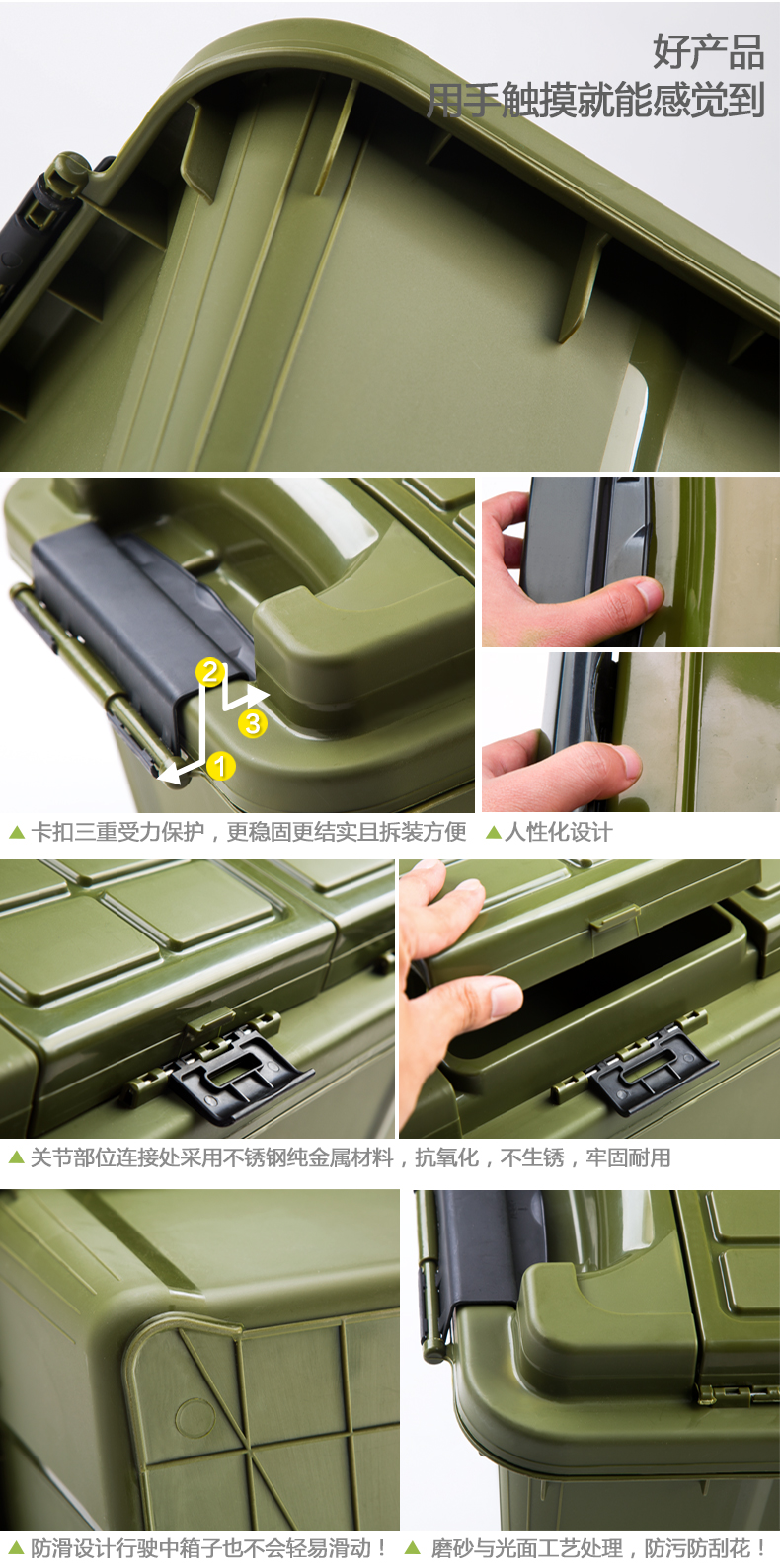 好产品
用手触摸就能感觉到

2
3
1

▲ 卡扣三重受力保护，更稳固更结实且拆装方便

▲ 人性化设计

▲ 关节部位连接处采用不锈钢纯金属材料，抗氧化，不生锈，牢固耐用

▲ 防滑设计行驶中箱子也不会轻易滑动！

▲ 磨砂与光面工艺处理，防污防刮花！