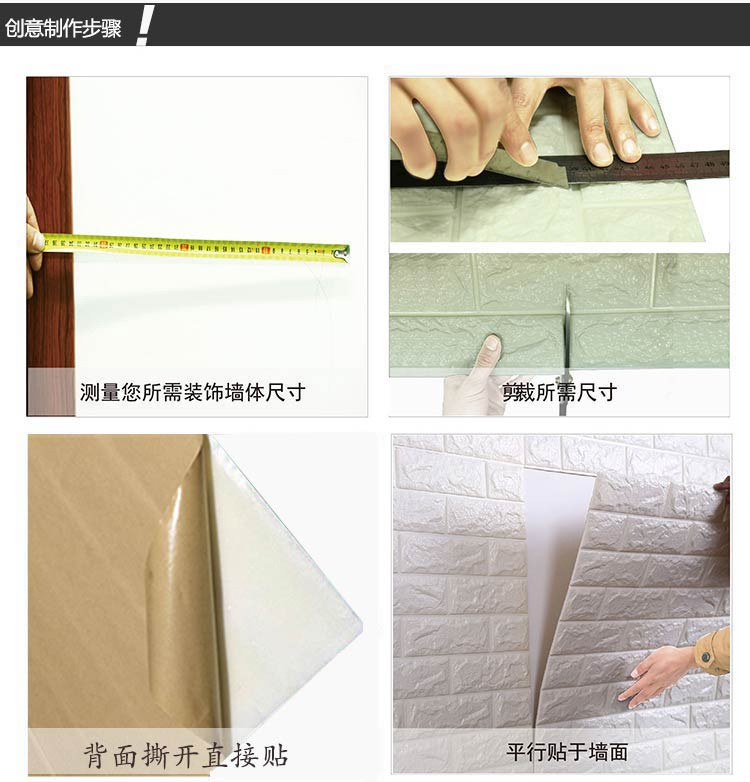 创意制作步骤 !

测量您所需装饰墙体尺寸

剪裁所需尺寸

背面撕开直接贴

平行贴于墙面