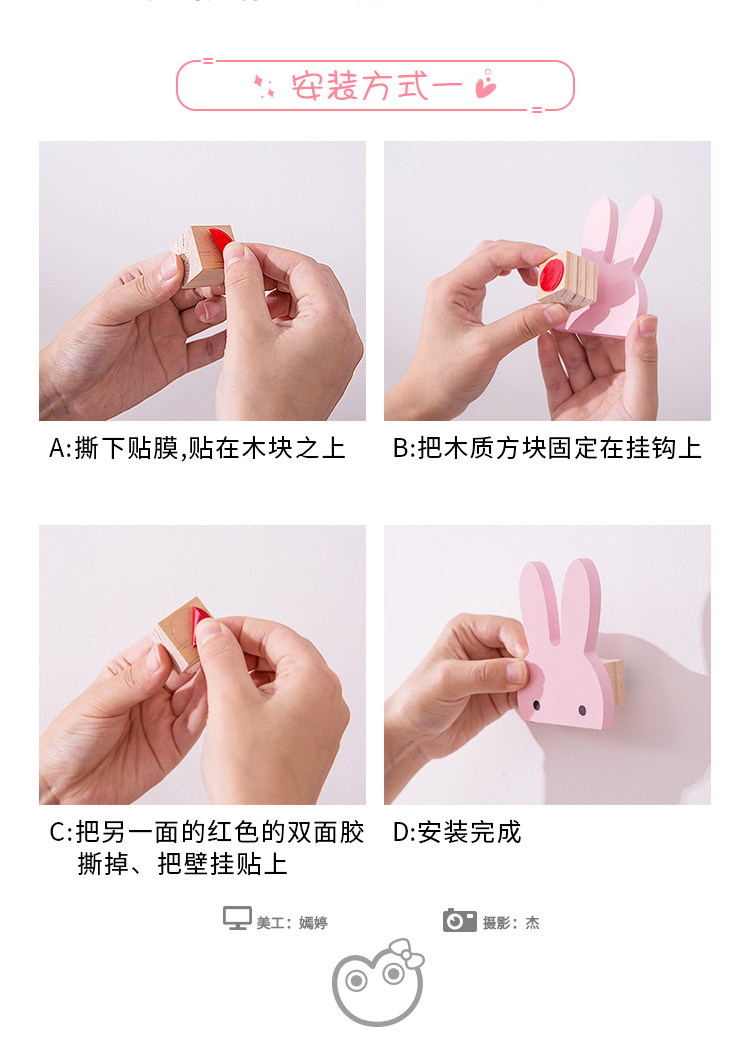 安装方式一

A:撕下贴膜,贴在木块之上

B:把木质方块固定在挂钩上

C:把另一面的红色的双面胶撕掉、把壁挂贴上

D:安装完成

美工：嫣婷

摄影：杰