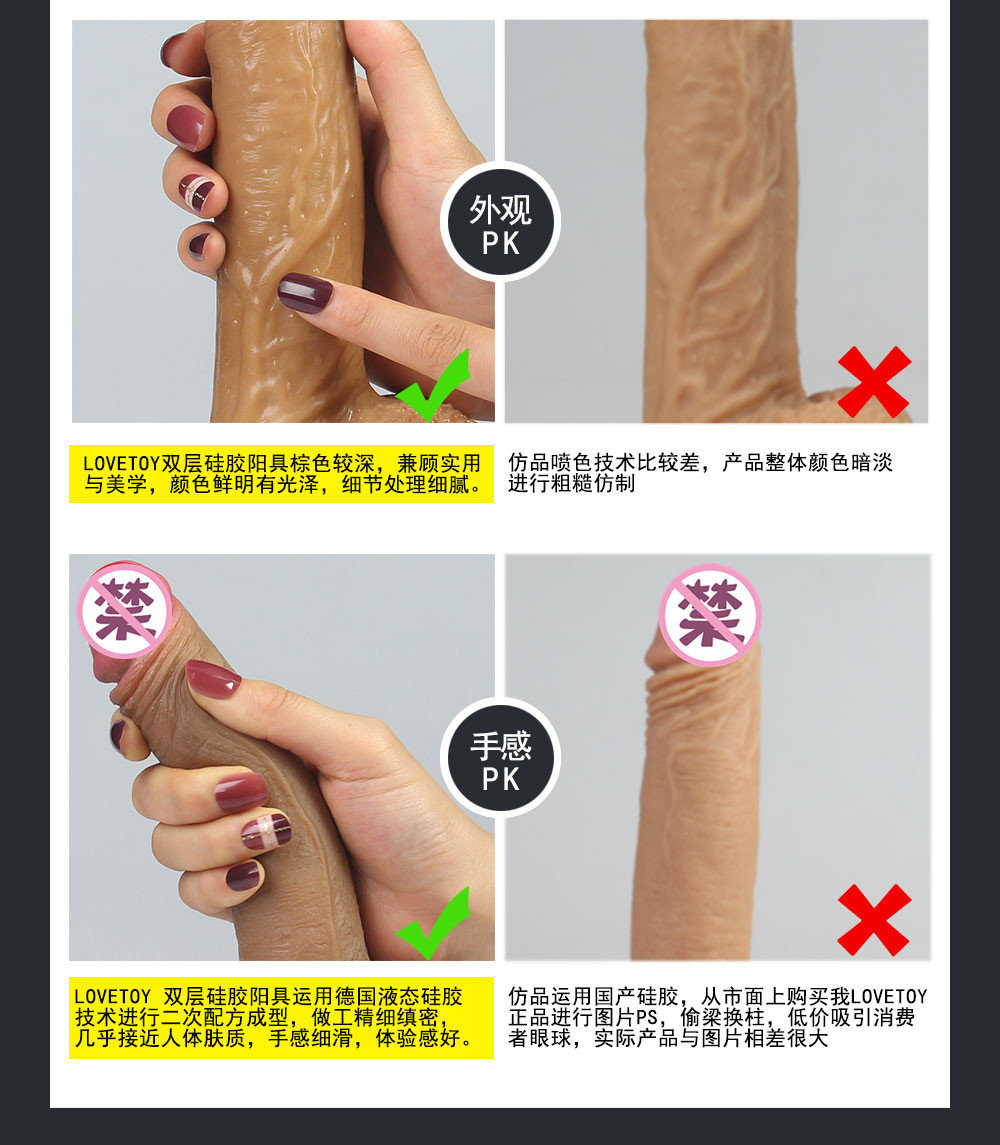 外观
PK

LOVETOY双层硅胶阳具棕色较深，兼顾实用与美学，颜色鲜明有光泽，细节处理细腻。

仿品喷色技术比较差，产品整体颜色暗淡进行粗糙仿制

禁

禁

手感
PK

LOVETOY 双层硅胶阳具运用德国液态硅胶技术进行二次配方成型，做工精细缜密，几乎接近人体肤质，手感细滑，体验感好。

仿品运用国产硅胶，从市面上购买我LOVETOY正品进行图片PS，偷梁换柱，低价吸引消费者眼球，实际产品与图片相差很大