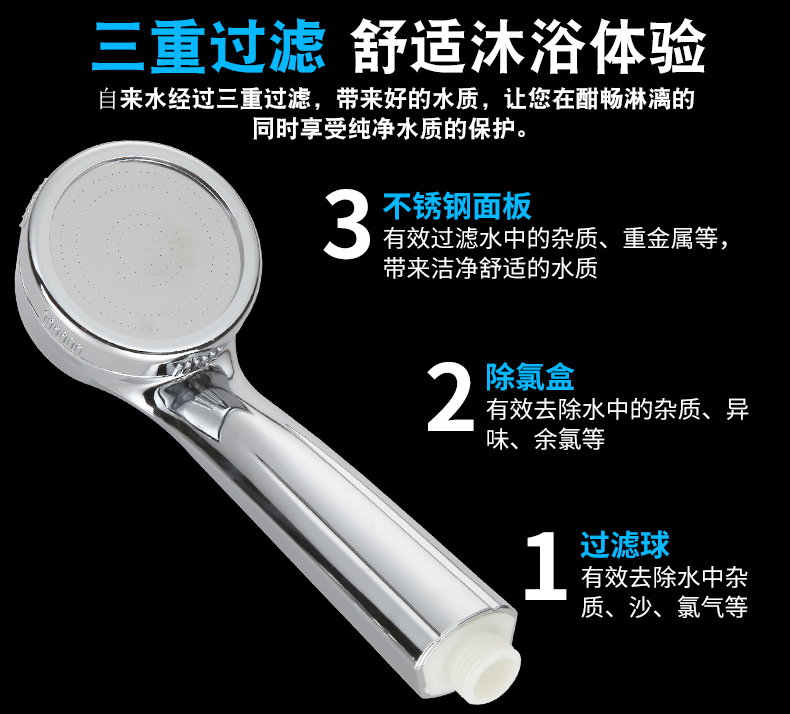 三重过滤 舒适沐浴体验

自来水经过三重过滤，带来好的水质，让您在酣畅淋漓的同时享受纯净水质的保护。

3 不锈钢面板
有效过滤水中的杂质、重金属等，带来洁净舒适的水质

2 除氯盒
有效去除水中的杂质、异味、余氯等

1 过滤球
有效去除水中杂质、沙、氯气等