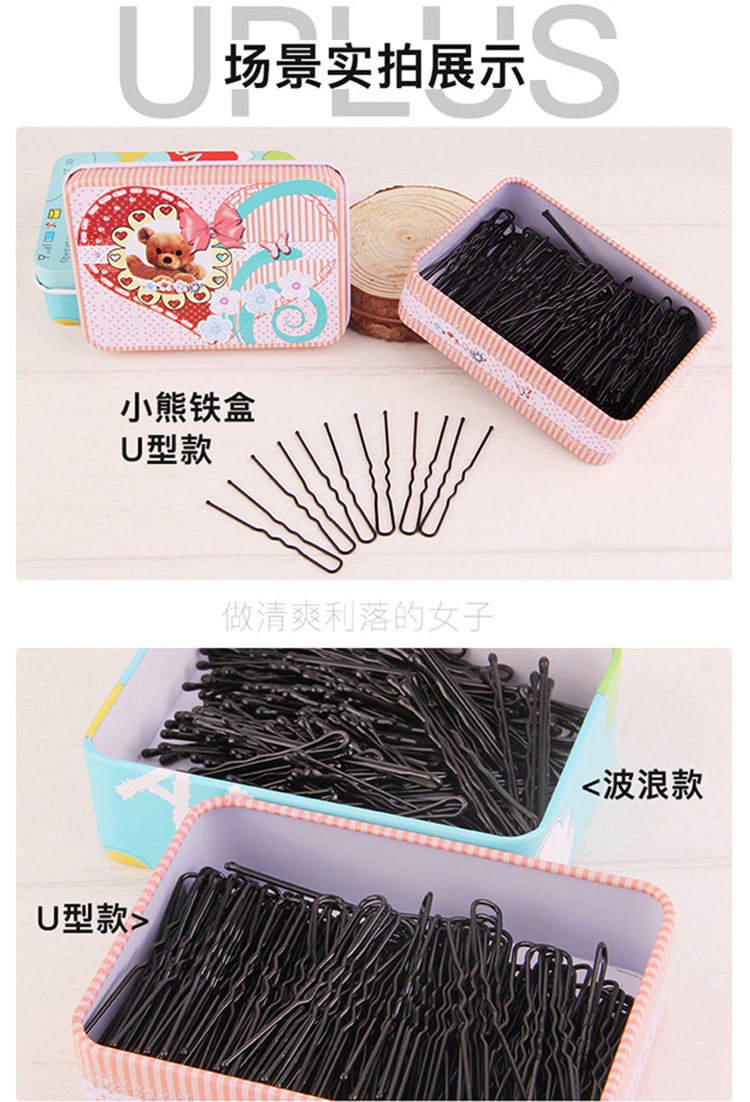 UPLUS
场景实拍展示

小熊铁盒
U型款

做清爽利落的女子

<波浪款

U型款>