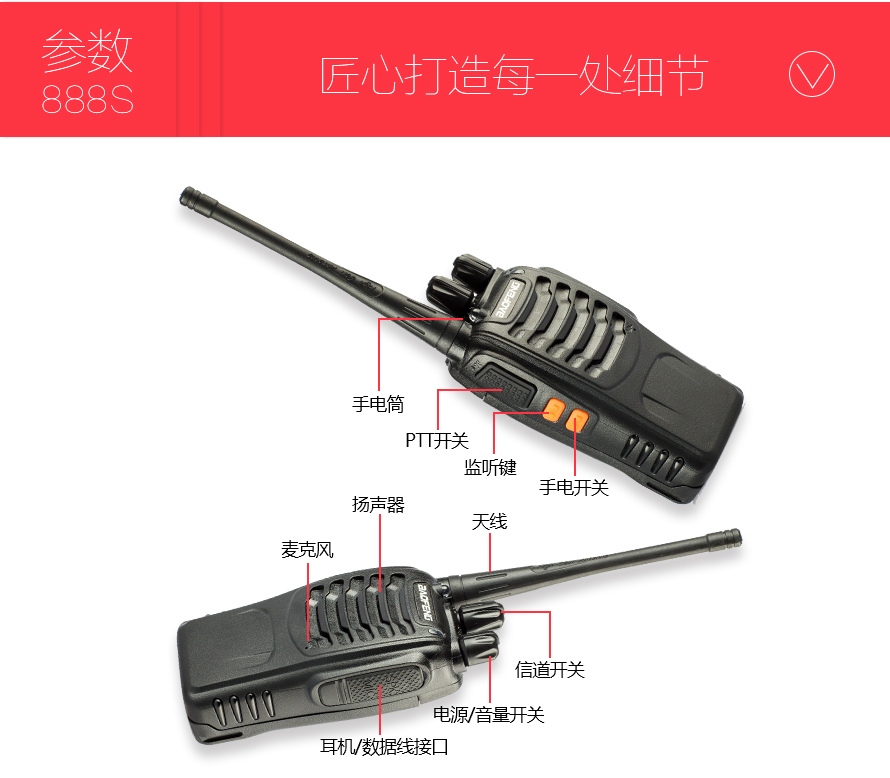 参数
888S

匠心打造每一处细节

BAOFENG

手电筒

PTT开关

监听键

手电开关

扬声器

天线

麦克风

BAOFENG

信道开关

电源/音量开关

耳机/数据线接口