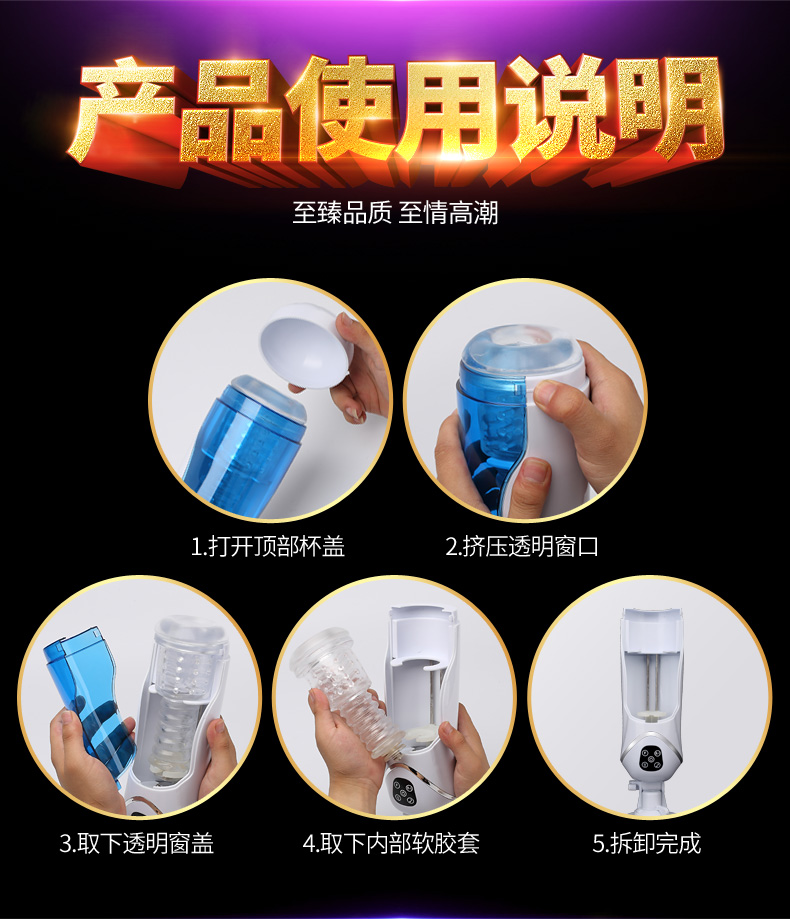 产品使用说明

至臻品质 至情高潮

1.打开顶部杯盖

2.挤压透明窗口

3.取下透明窗盖

4.取下内部软胶套

5.拆卸完成