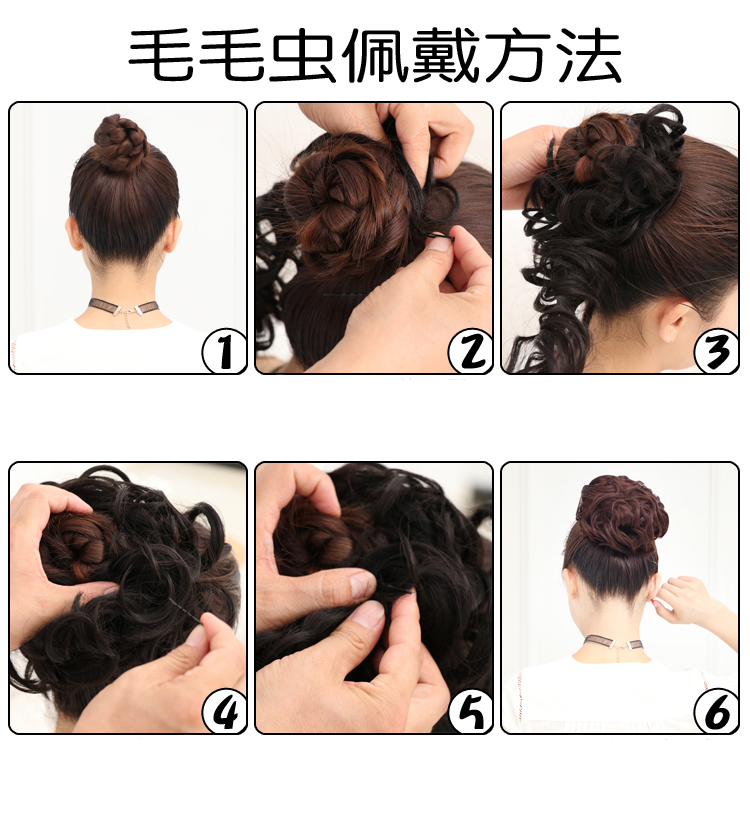 毛毛虫佩戴方法

1

2

3

4

5

6