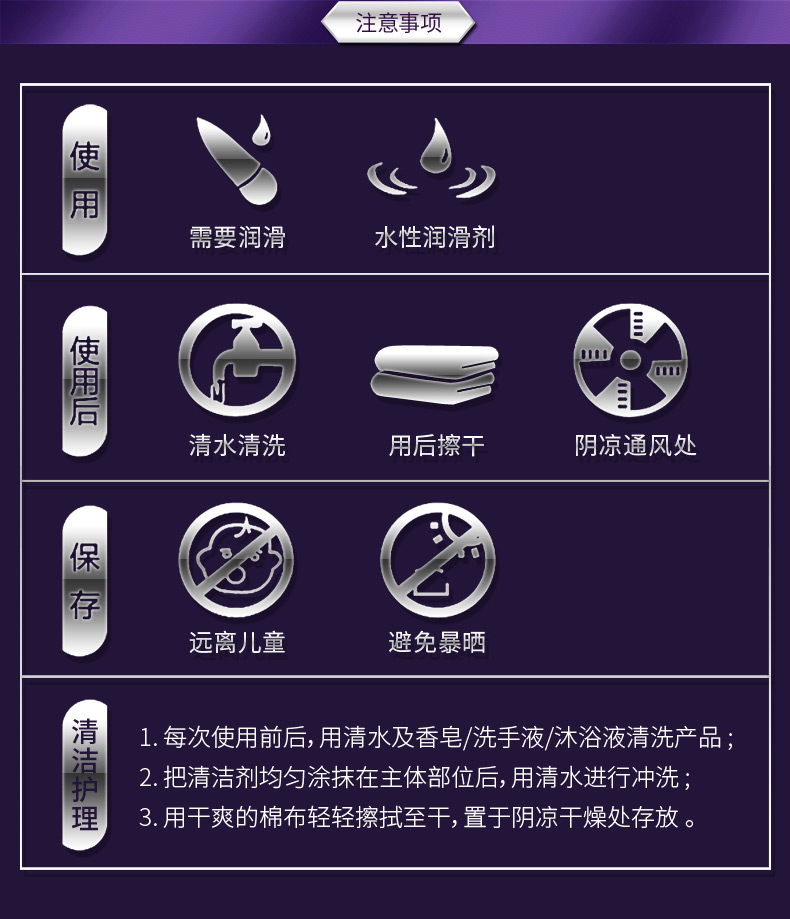 注意事项

使用

需要润滑

水性润滑剂

使用后

清水清洗

用后擦干

阴凉通风处

保存

远离儿童

避免暴晒

清洁护理

1. 每次使用前后，用清水及香皂/洗手液/沐浴液清洗产品；
2. 把清洁剂均匀涂抹在主体部位后，用清水进行冲洗；
3. 用干爽的棉布轻轻擦拭至干，置于阴凉干燥处存放 。