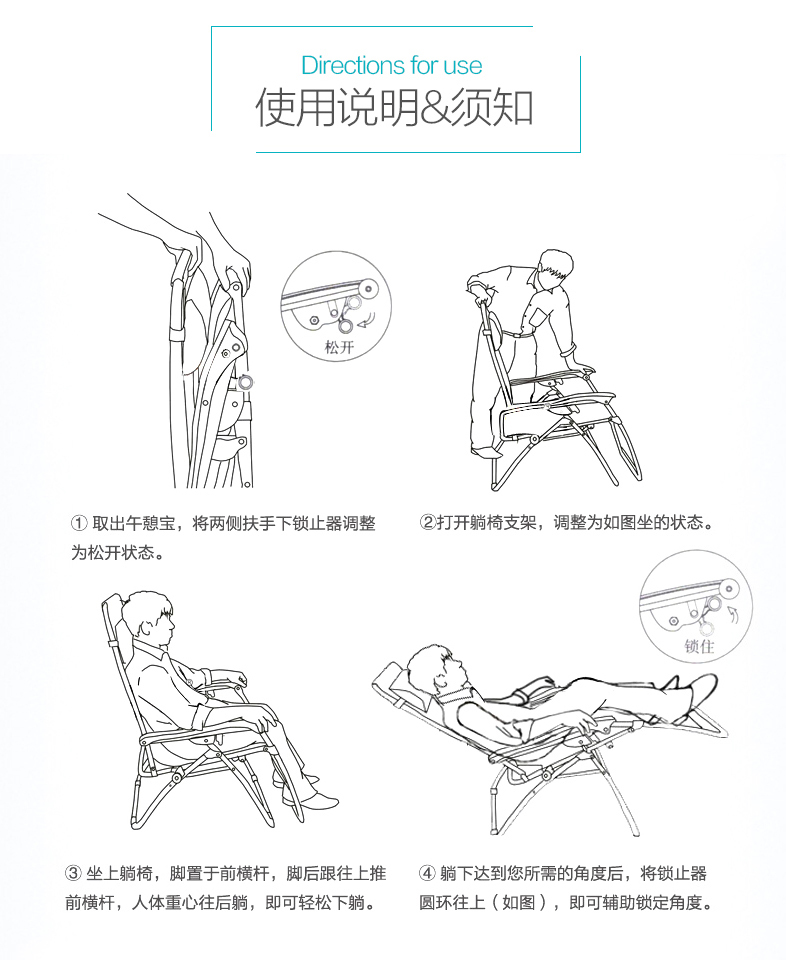 Directions for use
使用说明&须知

松开

① 取出午憩宝，将两侧扶手下锁止器调整为松开状态。

②打开躺椅支架，调整为如图坐的状态。

锁住

③ 坐上躺椅，脚置于前横杆，脚后跟往上推前横杆，人体重心往后躺，即可轻松下躺。

④ 躺下达到您所需的角度后，将锁止器圆环往上（如图），即可辅助锁定角度。