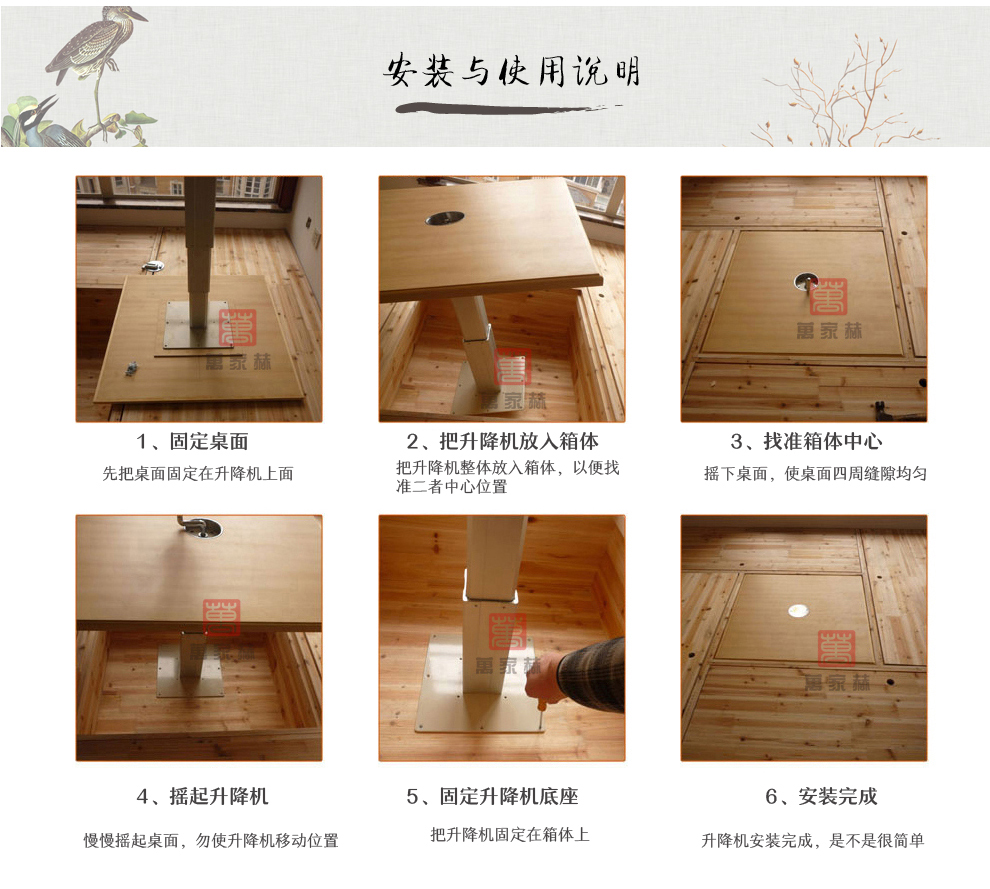 安装与使用说明

萬
萬家赫

1、固定桌面
先把桌面固定在升降机上面

萬
萬家赫

2、把升降机放入箱体
把升降机整体放入箱体，以便找准二者中心位置

萬
萬家赫

3、找准箱体中心
摇下桌面，使桌面四周缝隙均匀

萬
萬家赫

4、摇起升降机
慢慢摇起桌面，勿使升降机移动位置

萬
萬家赫

5、固定升降机底座
把升降机固定在箱体上

萬
萬家赫

6、安装完成
升降机安装完成，是不是很简单