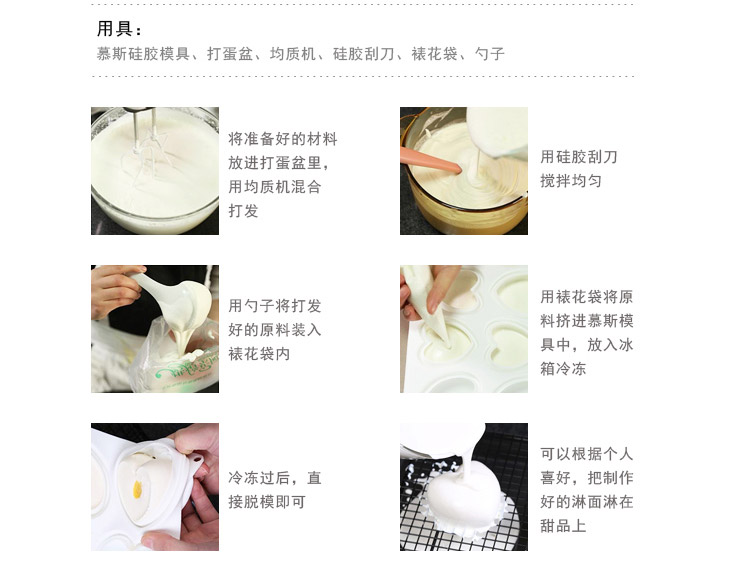 用具：
慕斯硅胶模具、打蛋盆、均质机、硅胶刮刀、裱花袋、勺子

将准备好的材料放进打蛋盆里，用均质机混合打发

用硅胶刮刀搅拌均匀

用勺子将打发好的原料装入裱花袋内

用裱花袋将原料挤进慕斯模具中，放入冰箱冷冻

冷冻过后，直接脱模即可

可以根据个人喜好，把制作好的淋面淋在甜品上