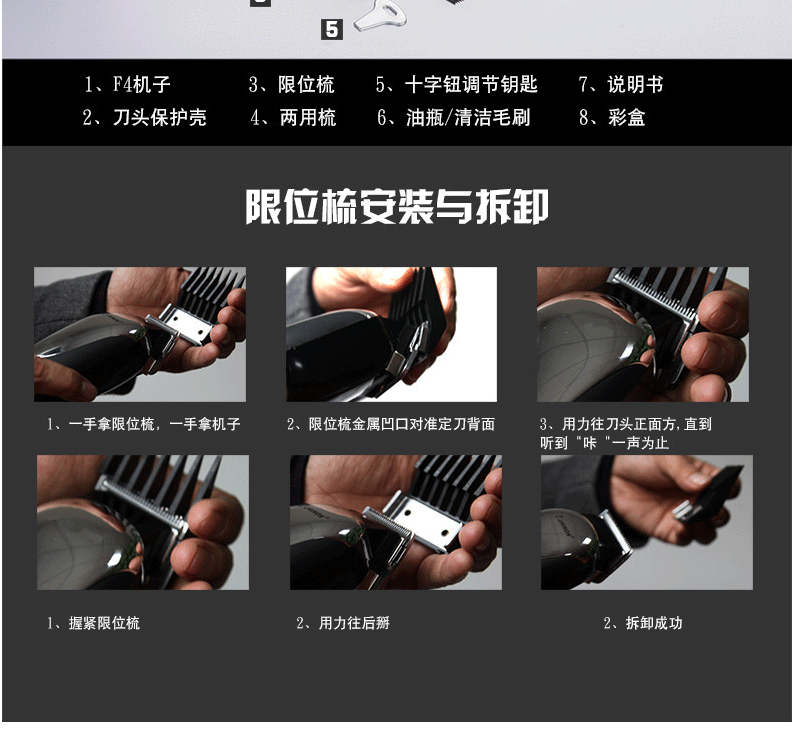 5

1、F4机子
2、刀头保护壳
3、限位梳
4、两用梳
5、十字钮调节钥匙
6、油瓶/清洁毛刷
7、说明书
8、彩盒

限位梳安装与拆卸

1、一手拿限位梳，一手拿机子

2、限位梳金属凹口对准定刀背面

3、用力往刀头正面方,直到听到"咔"一声为止

1、握紧限位梳

2、用力往后掰

2、拆卸成功