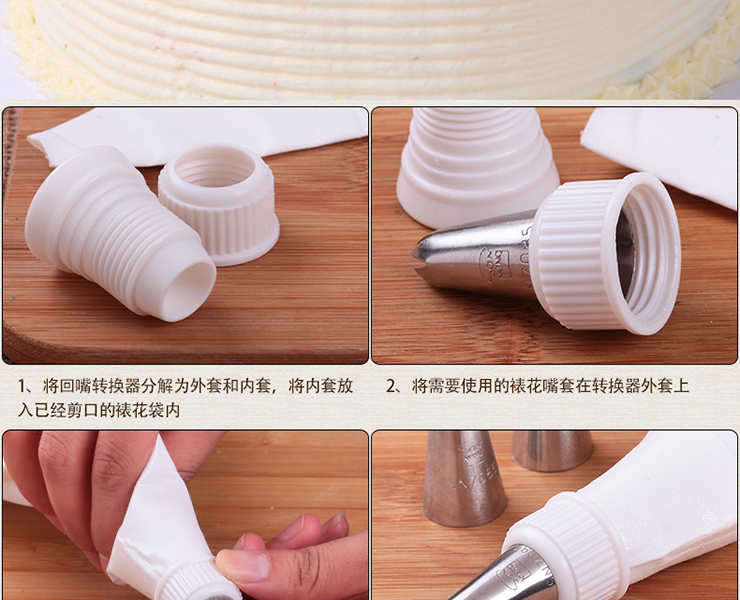 1、将回嘴转换器分解为外套和内套，将内套放入已经剪口的裱花袋内

2、将需要使用的裱花嘴套在转换器外套上