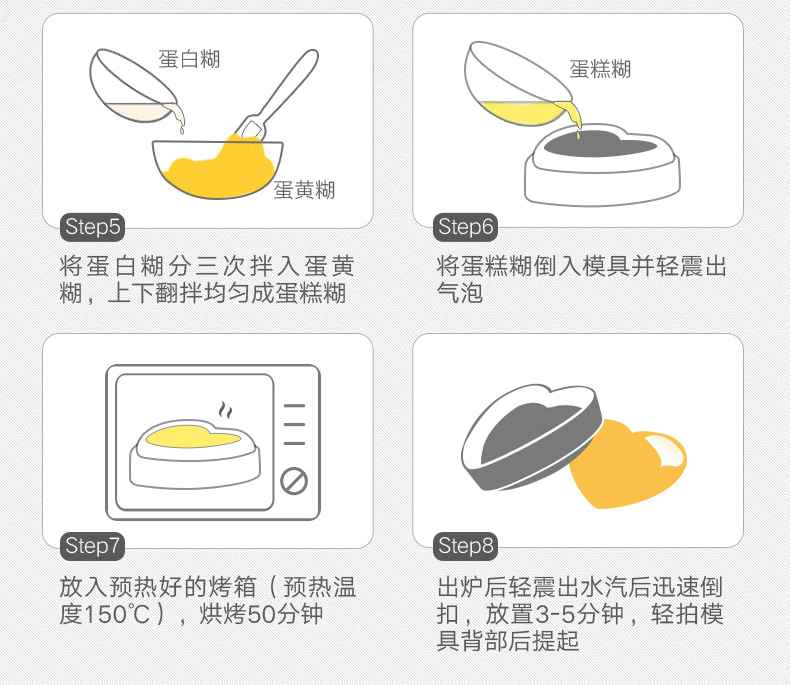 蛋白糊

蛋黄糊

Step5

将蛋白糊分三次拌入蛋黄糊，上下翻拌均匀成蛋糕糊

蛋糕糊

Step6

将蛋糕糊倒入模具并轻震出气泡

Step7

放入预热好的烤箱（预热温度150℃），烘烤50分钟

Step8

出炉后轻震出水汽后迅速倒扣，放置3-5分钟，轻拍模具背部后提起