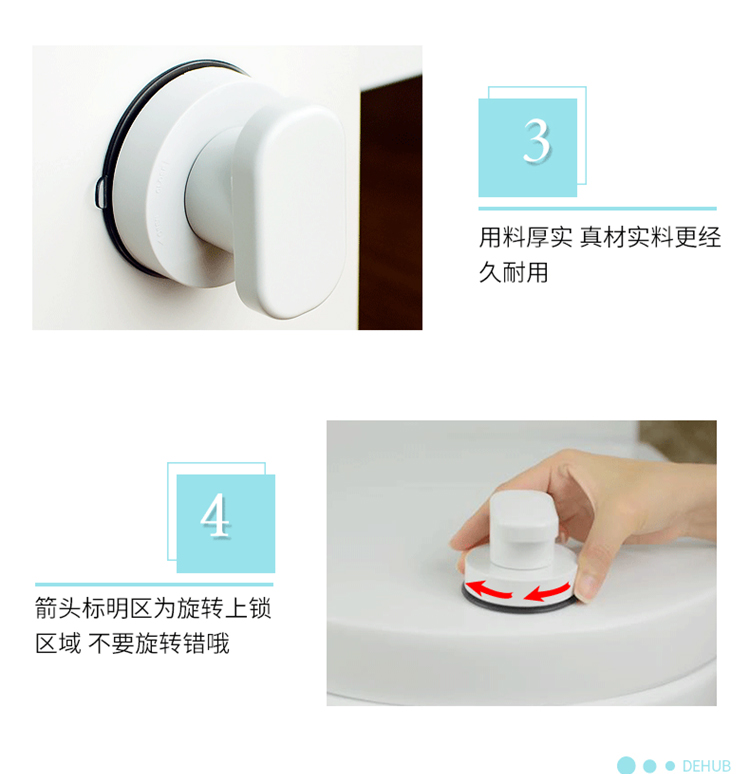 3

用料厚实 真材实料更经久耐用

4

箭头标明区为旋转上锁区域 不要旋转错哦

DEHUB