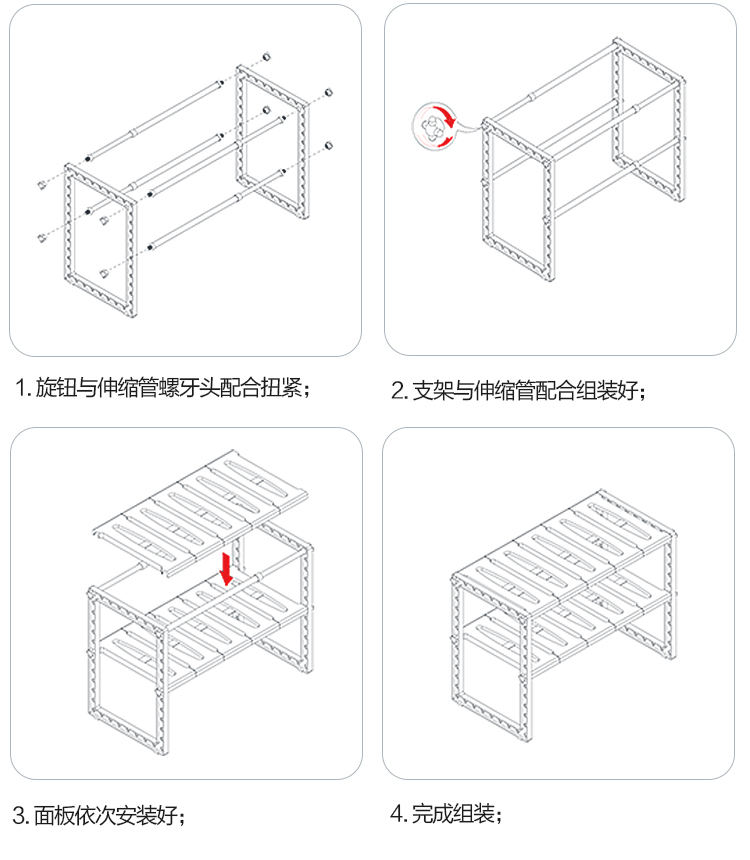 1. 旋钮与伸缩管螺牙头配合扭紧；

2. 支架与伸缩管配合组装好；

3. 面板依次安装好；

4. 完成组装；