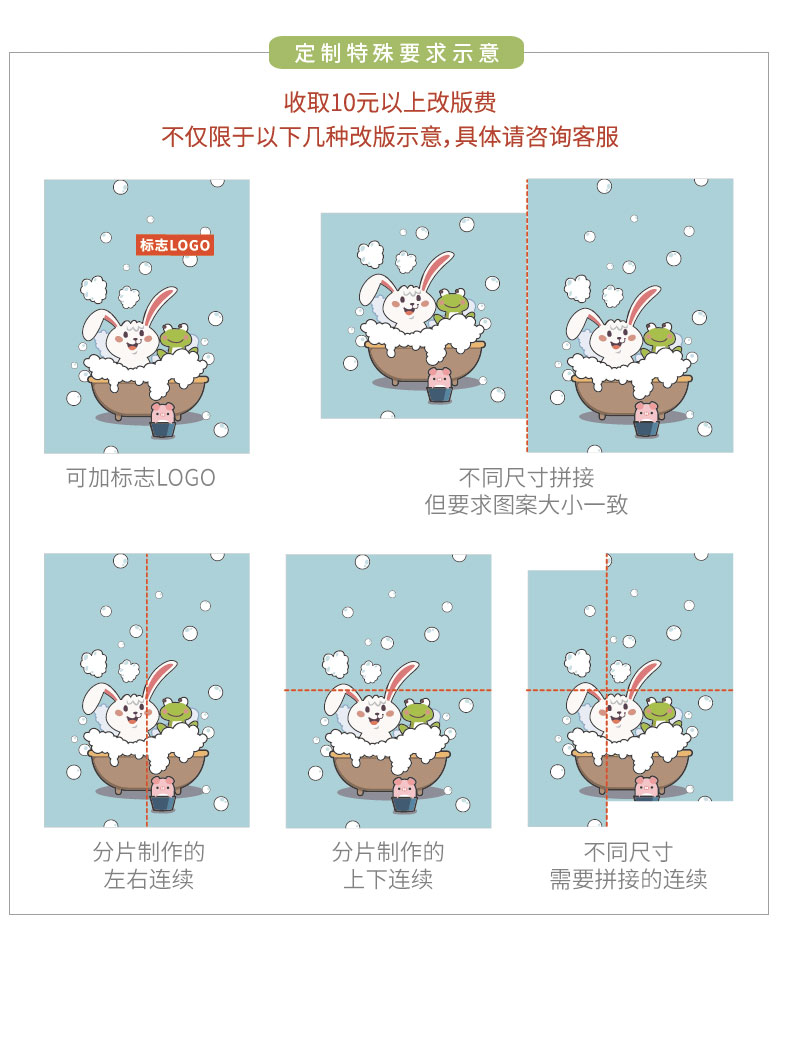 定制特殊要求示意

收取10元以上改版费
不仅限于以下几种改版示意,具体请咨询客服

标志LOGO

可加标志LOGO

不同尺寸拼接
但要求图案大小一致

分片制作的
左右连续

分片制作的
上下连续

不同尺寸
需要拼接的连续