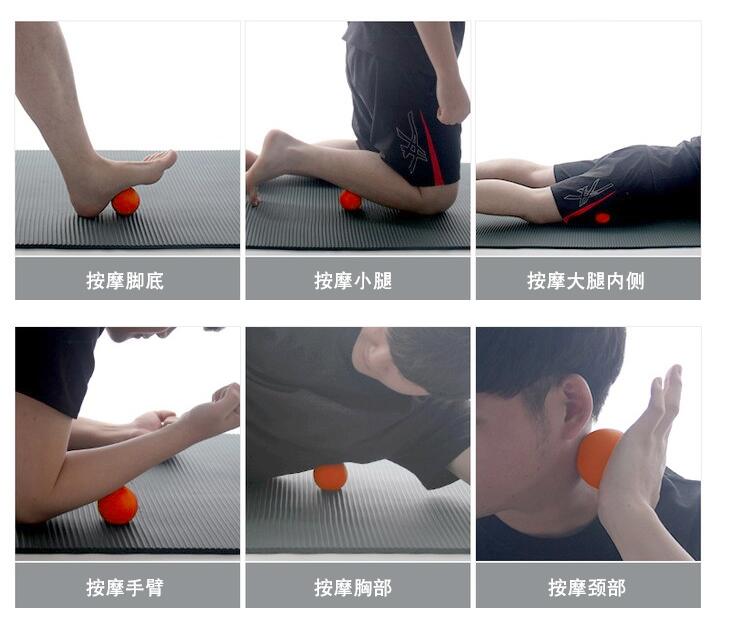 按摩脚底

按摩小腿

按摩大腿内侧

按摩手臂

按摩胸部

按摩颈部