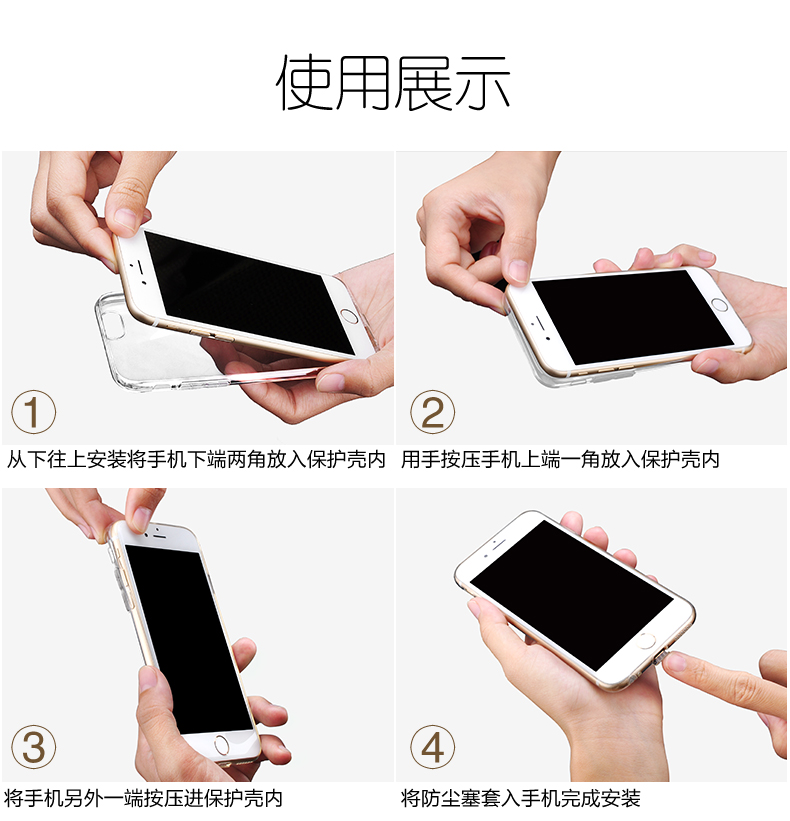 使用展示

①
从下往上安装将手机下端两角放入保护壳内

②
用手按压手机上端一角放入保护壳内

③
将手机另外一端按压进保护壳内

④
将防尘塞套入手机完成安装