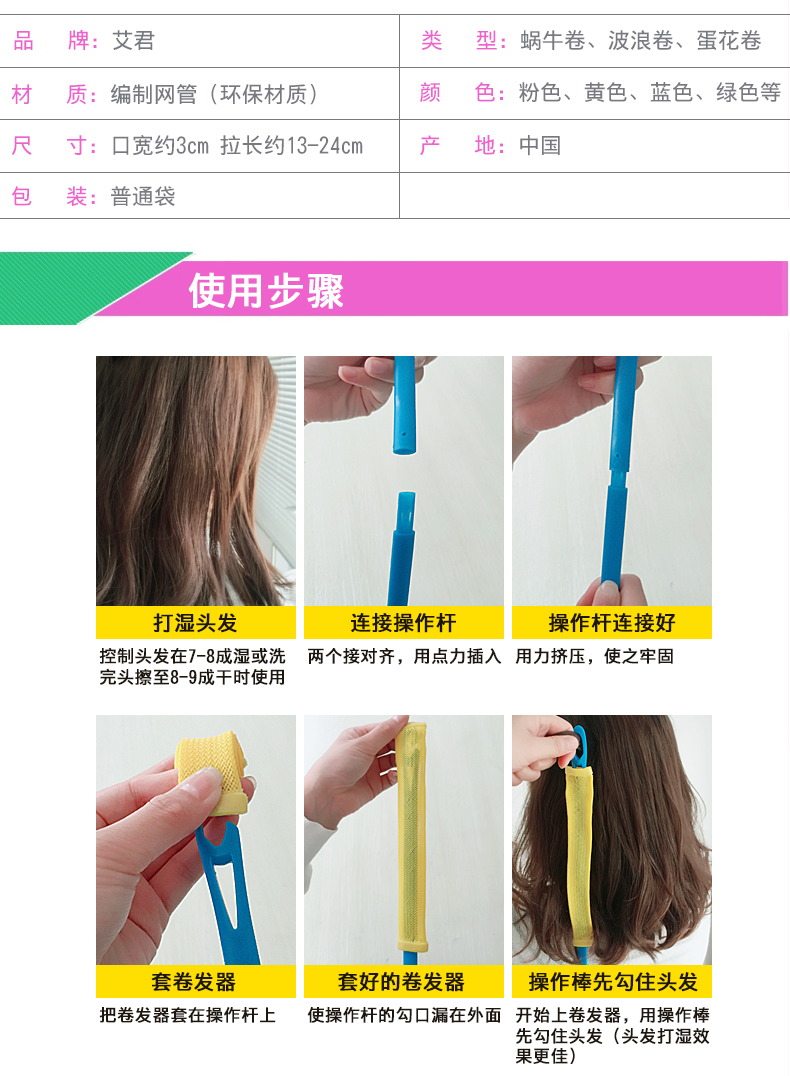 | 品　牌：艾君 | 类　型：蜗牛卷、波浪卷、蛋花卷 |
|---|---|
| 材　质：编制网管（环保材质） | 颜　色：粉色、黄色、蓝色、绿色等 |
| 尺　寸：口宽约3cm 拉长约13-24cm | 产　地：中国 |
| 包　装：普通袋 | |

使用步骤

打湿头发
控制头发在7-8成湿或洗完头擦至8-9成干时使用

连接操作杆
两个接对齐，用点力插入

操作杆连接好
用力挤压，使之牢固

套卷发器
把卷发器套在操作杆上

套好的卷发器
使操作杆的勾口漏在外面

操作棒先勾住头发
开始上卷发器，用操作棒先勾住头发（头发打湿效果更佳）