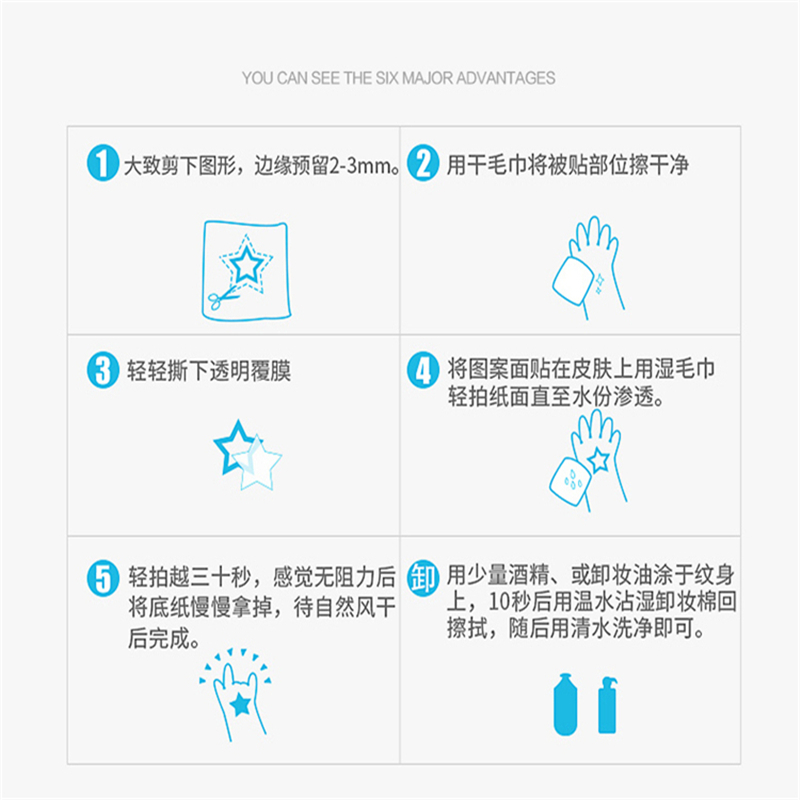 YOU CAN SEE THE SIX MAJOR ADVANTAGES

1 大致剪下图形，边缘预留2-3mm。

2 用干毛巾将被贴部位擦干净

3 轻轻撕下透明覆膜

4 将图案面贴在皮肤上用湿毛巾轻拍纸面直至水份渗透。

5 轻拍越三十秒，感觉无阻力后将底纸慢慢拿掉，待自然风干后完成。

卸 用少量酒精、或卸妆油涂于纹身上，10秒后用温水沾湿卸妆棉回擦拭，随后用清水洗净即可。