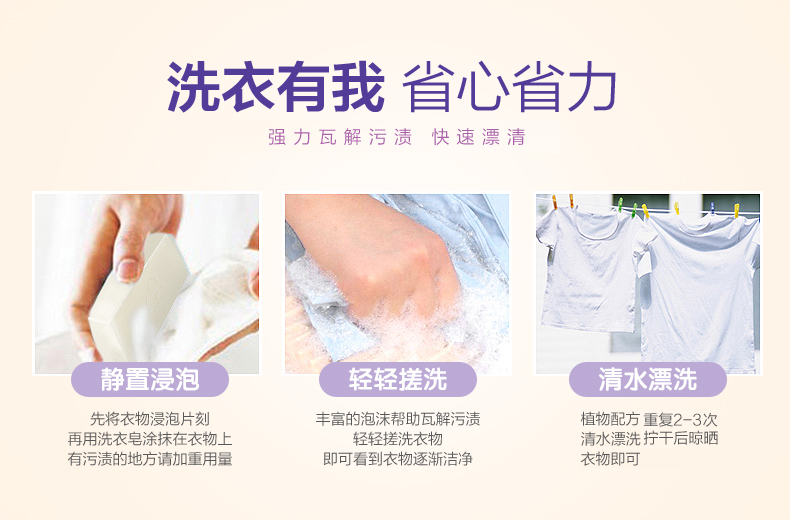 洗衣有我 省心省力

强力瓦解污渍 快速漂清

静置浸泡

先将衣物浸泡片刻
再用洗衣皂涂抹在衣物上
有污渍的地方请加重用量

轻轻搓洗

丰富的泡沫帮助瓦解污渍
轻轻搓洗衣物
即可看到衣物逐渐洁净

清水漂洗

植物配方 重复2-3次
清水漂洗 拧干后晾晒
衣物即可