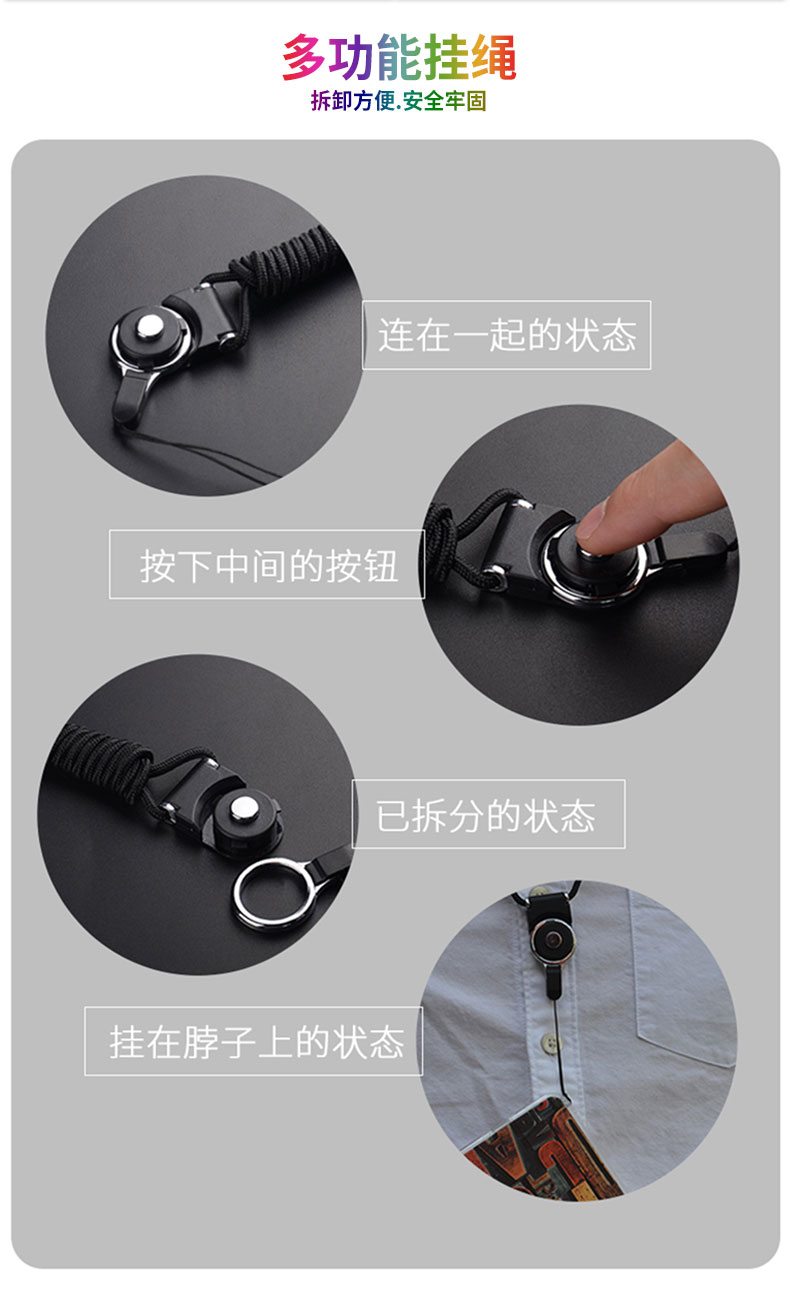 多功能挂绳
拆卸方便.安全牢固

连在一起的状态

按下中间的按钮

已拆分的状态

挂在脖子上的状态