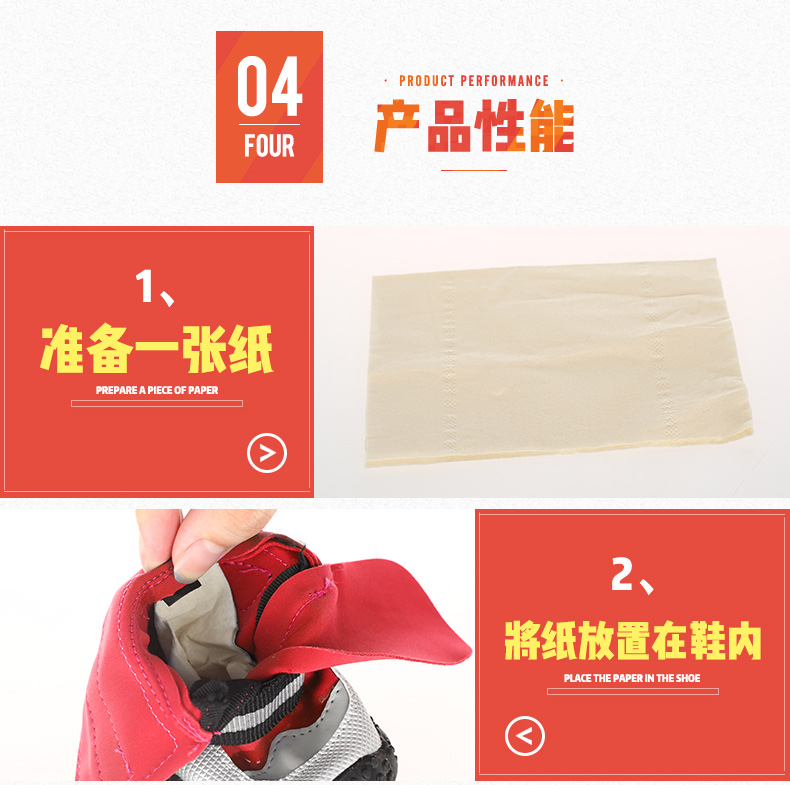 04
FOUR

· PRODUCT PERFORMANCE ·
产品性能

1、
准备一张纸
PREPARE A PIECE OF PAPER

>

2、
將纸放置在鞋内
PLACE THE PAPER IN THE SHOE

<