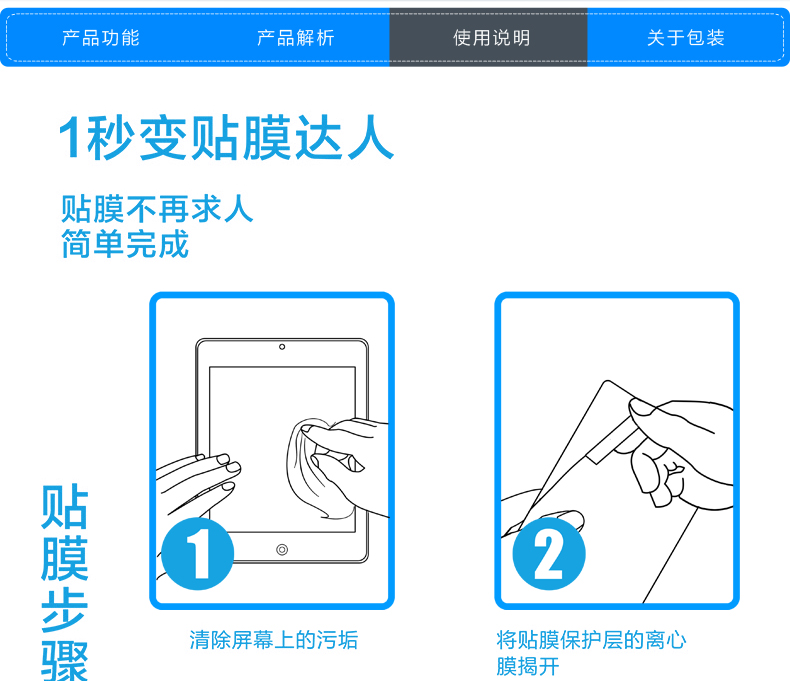 产品功能　产品解析　使用说明　关于包装

1秒变贴膜达人

贴膜不再求人
简单完成

贴膜步骤

1

清除屏幕上的污垢

2

将贴膜保护层的离心膜揭开