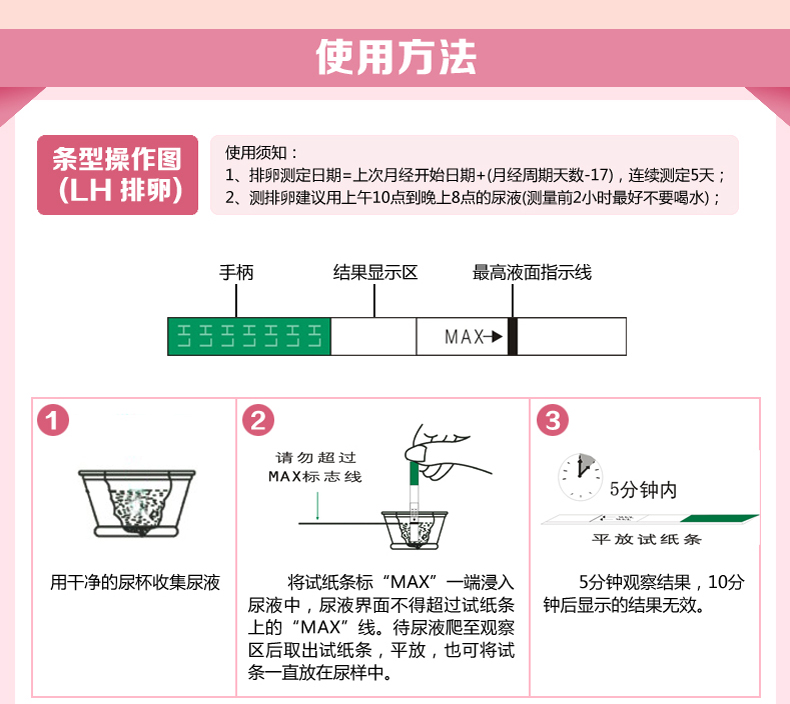 使用方法

条型操作图
(LH 排卵)

使用须知：
1、排卵测定日期=上次月经开始日期+(月经周期天数-17)，连续测定5天；
2、测排卵建议用上午10点到晚上8点的尿液(测量前2小时最好不要喝水)；

手柄
结果显示区
最高液面指示线
MAX

1
用干净的尿杯收集尿液

2
请勿超过
MAX标志线
将试纸条标“MAX”一端浸入尿液中，尿液界面不得超过试纸条上的“MAX”线。待尿液爬至观察区后取出试纸条，平放，也可将试条一直放在尿样中。

3
5分钟内
平放试纸条
5分钟观察结果，10分钟后显示的结果无效。