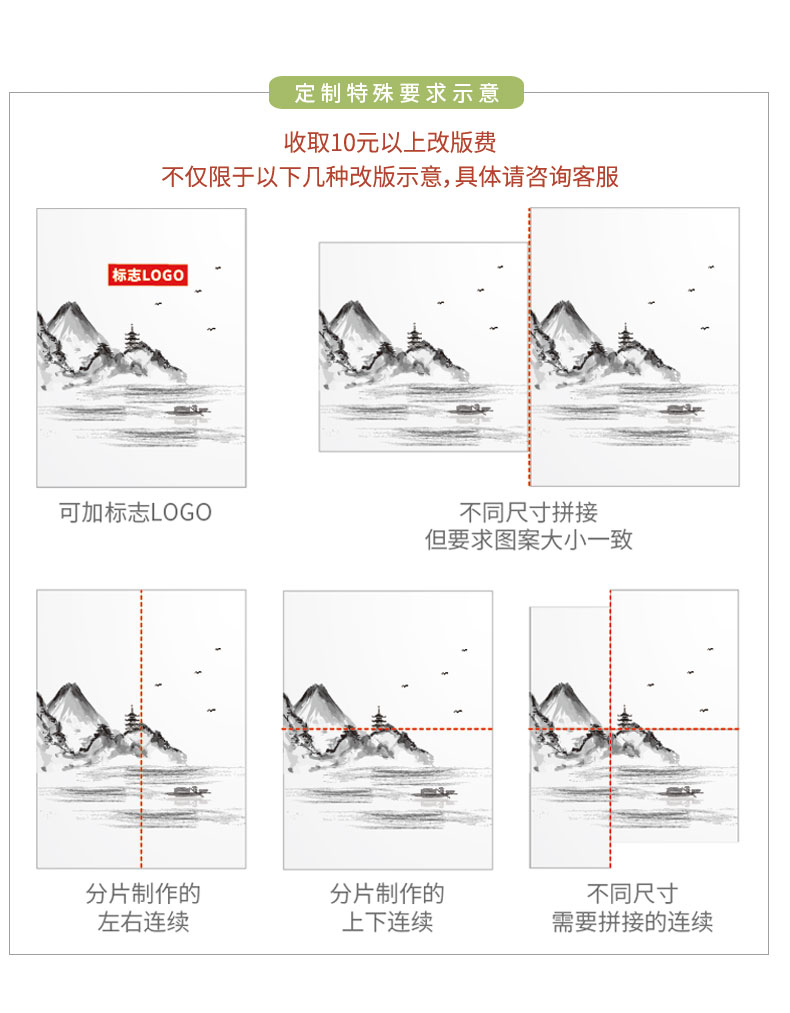 定制特殊要求示意

收取10元以上改版费
不仅限于以下几种改版示意，具体请咨询客服

标志LOGO

可加标志LOGO

不同尺寸拼接
但要求图案大小一致

分片制作的
左右连续

分片制作的
上下连续

不同尺寸
需要拼接的连续