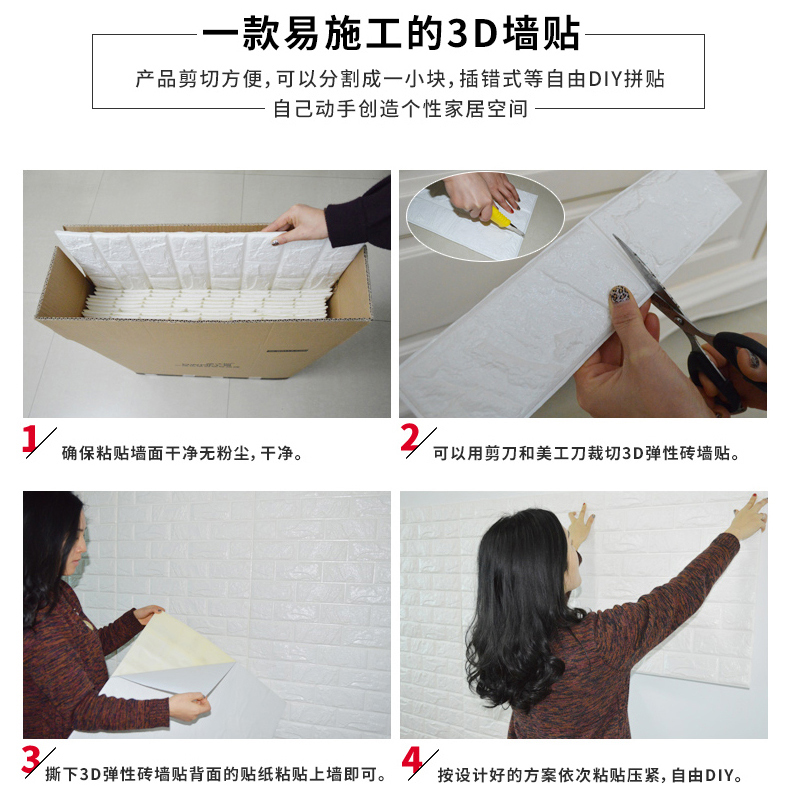 一款易施工的3D墙贴

产品剪切方便，可以分割成一小块，插错式等自由DIY拼贴
自己动手创造个性家居空间

1 确保粘贴墙面干净无粉尘，干净。

2 可以用剪刀和美工刀裁切3D弹性砖墙贴。

3 撕下3D弹性砖墙贴背面的贴纸粘贴上墙即可。

4 按设计好的方案依次粘贴压紧，自由DIY。